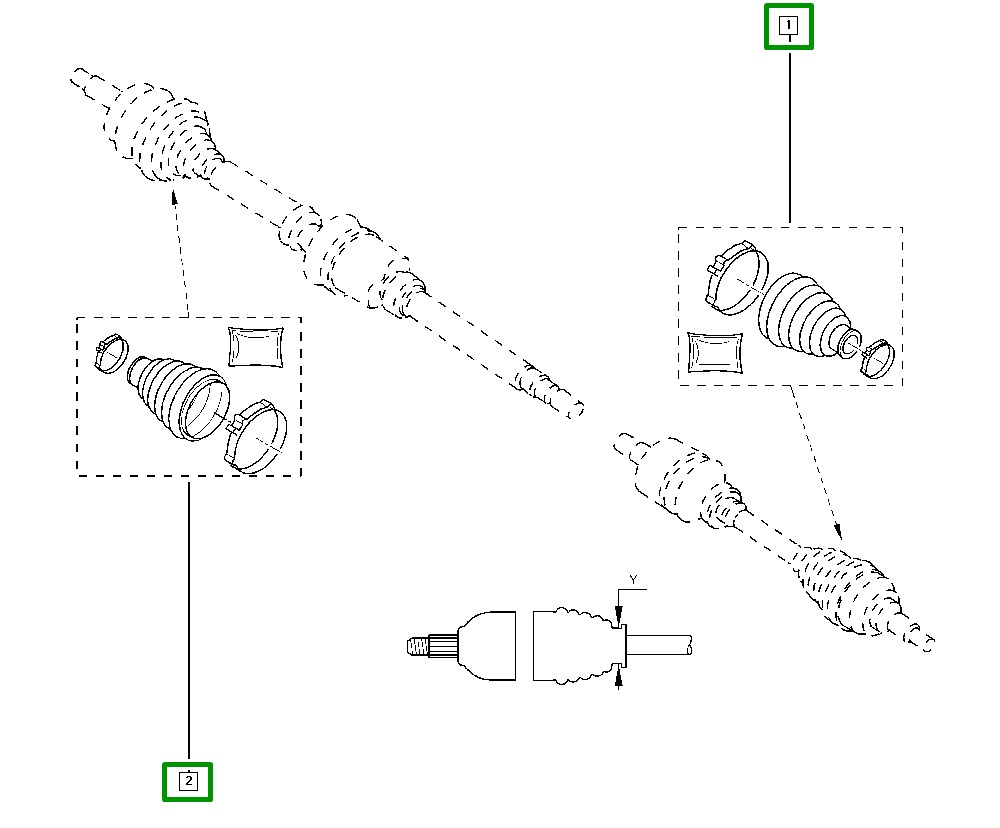 1

Y

2