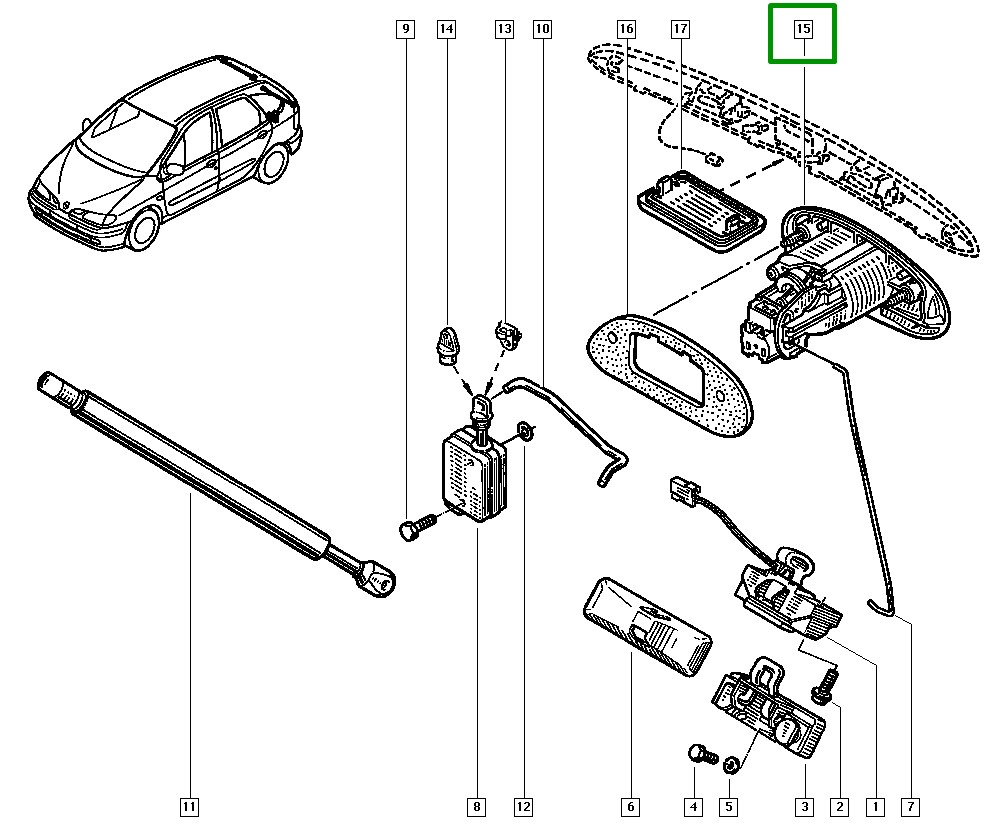 9
14
13
10
16
17
15
11
8
12
6
4
5
3
2
1
7