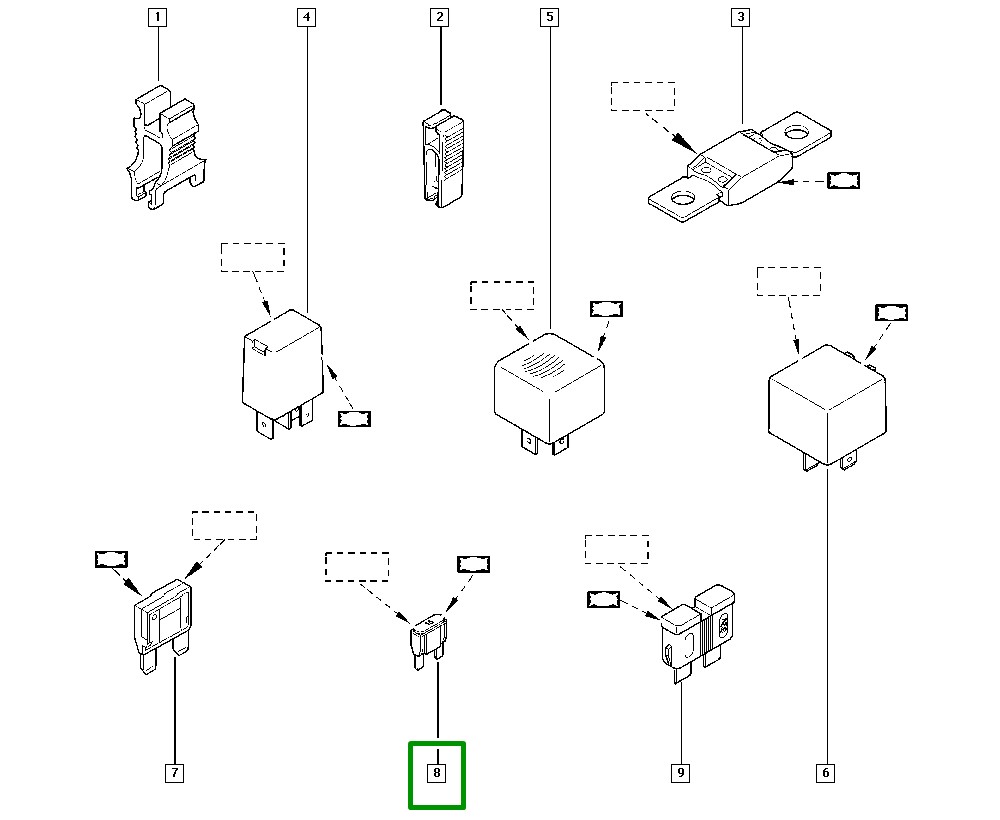 1
4
2
5
3
7
8
9
6