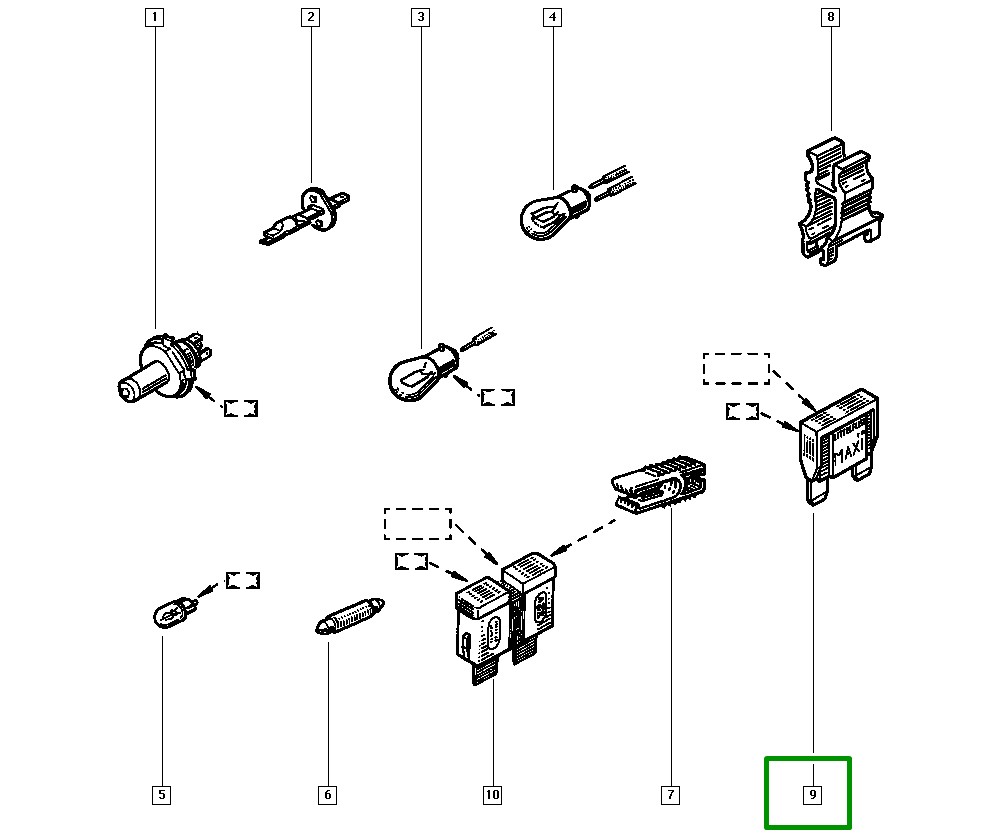 1
2
3
4
8
MAXI
5
6
10
7
9