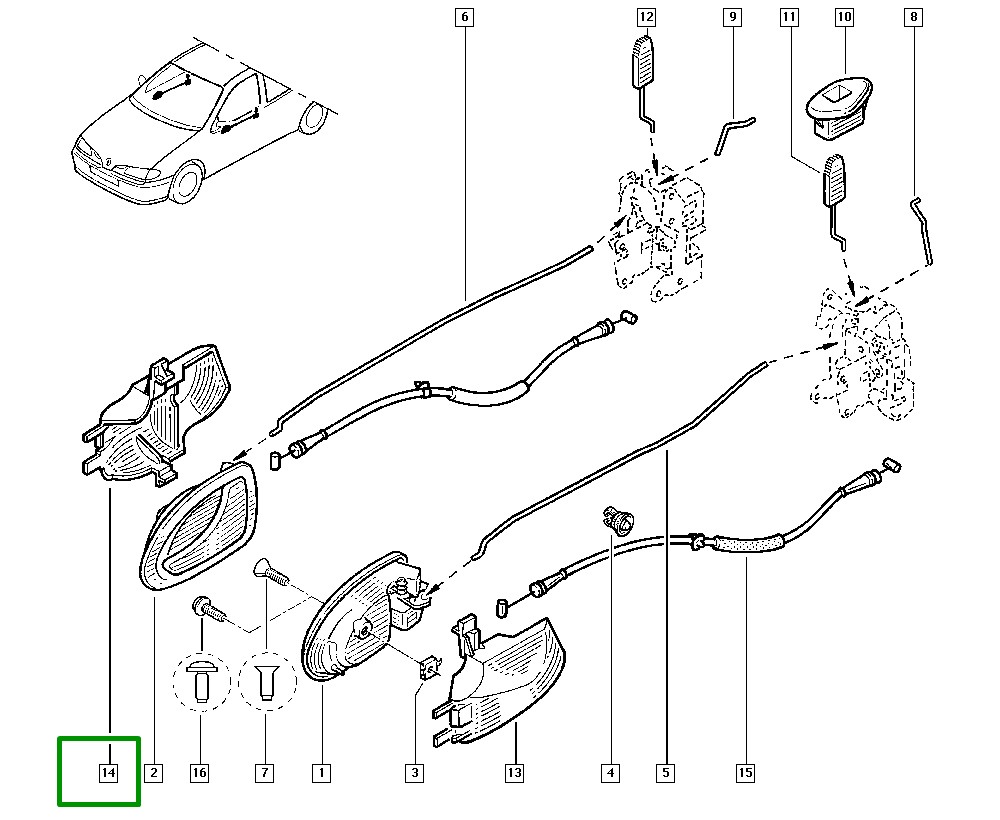 6
12
9
11
10
8
14
2
16
7
1
3
13
4
5
15