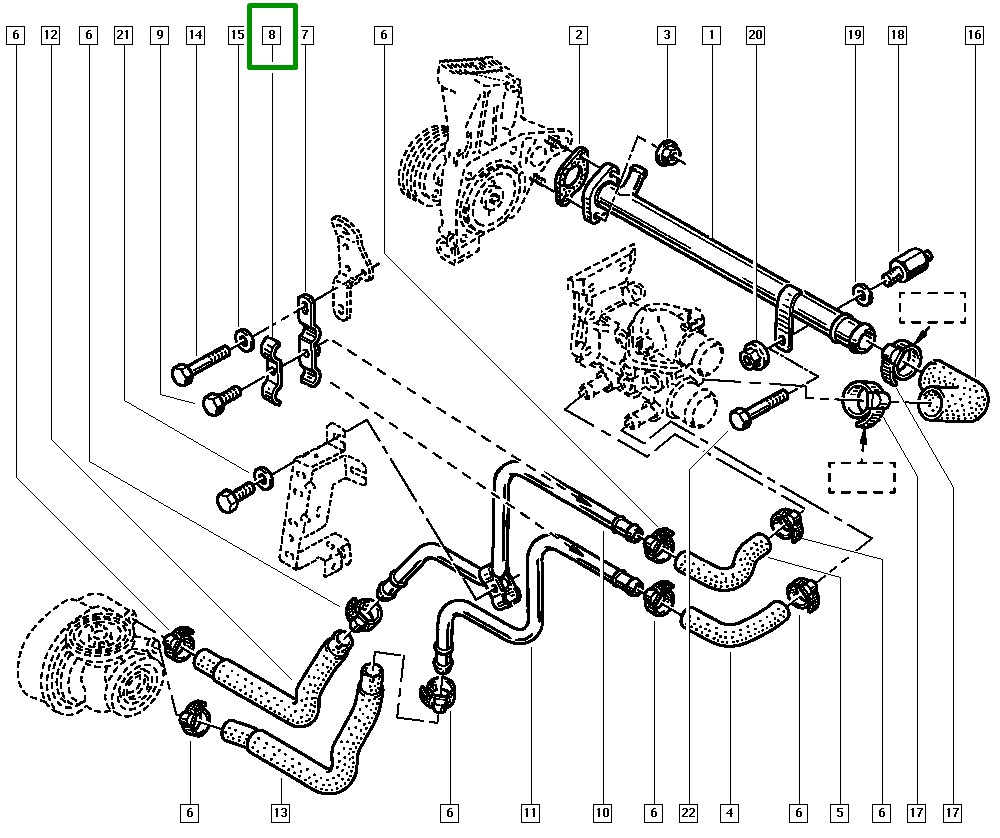 6
12
6
21
9
14
15
8
7
6
2
3
1
20
19
18
16
6
13
6
11
10
6
22
4
6
5
6
17
17