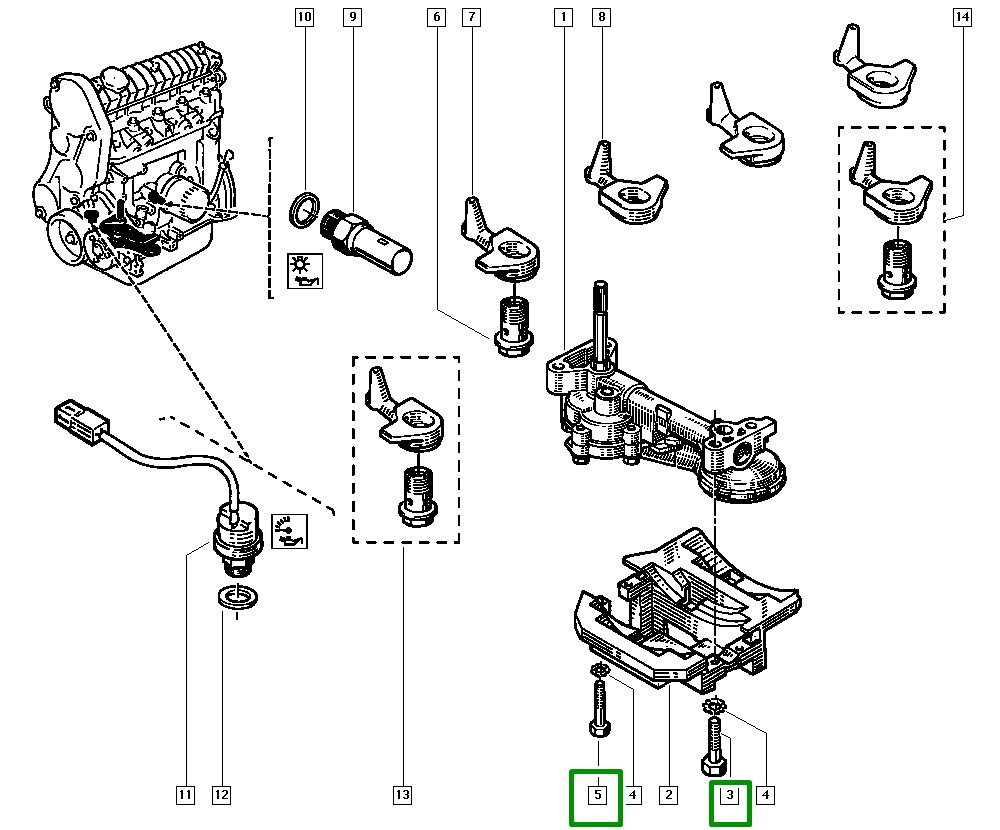 10
9
6
7
1
8
14
11
12
13
5
4
2
3
4