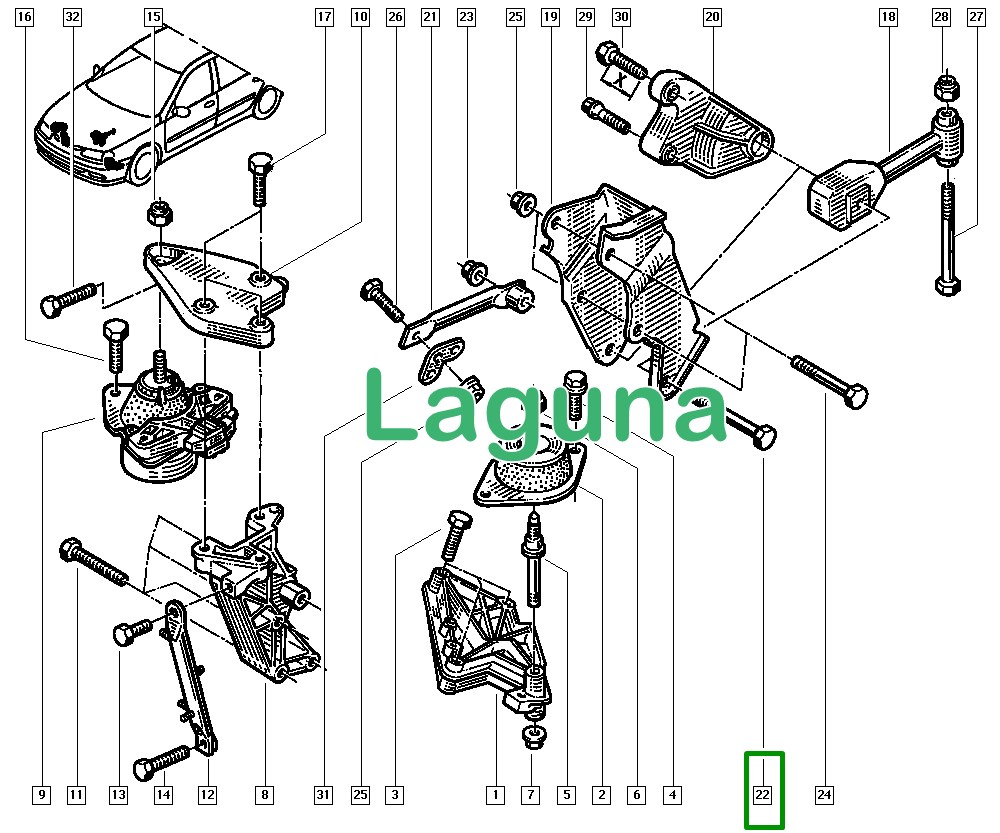 16
32
15
17
10
26
21
23
25
19
29
30
20
18
28
27
X
Laguna
9
11
13
14
12
8
31
25
3
1
7
5
2
6
4
22
24