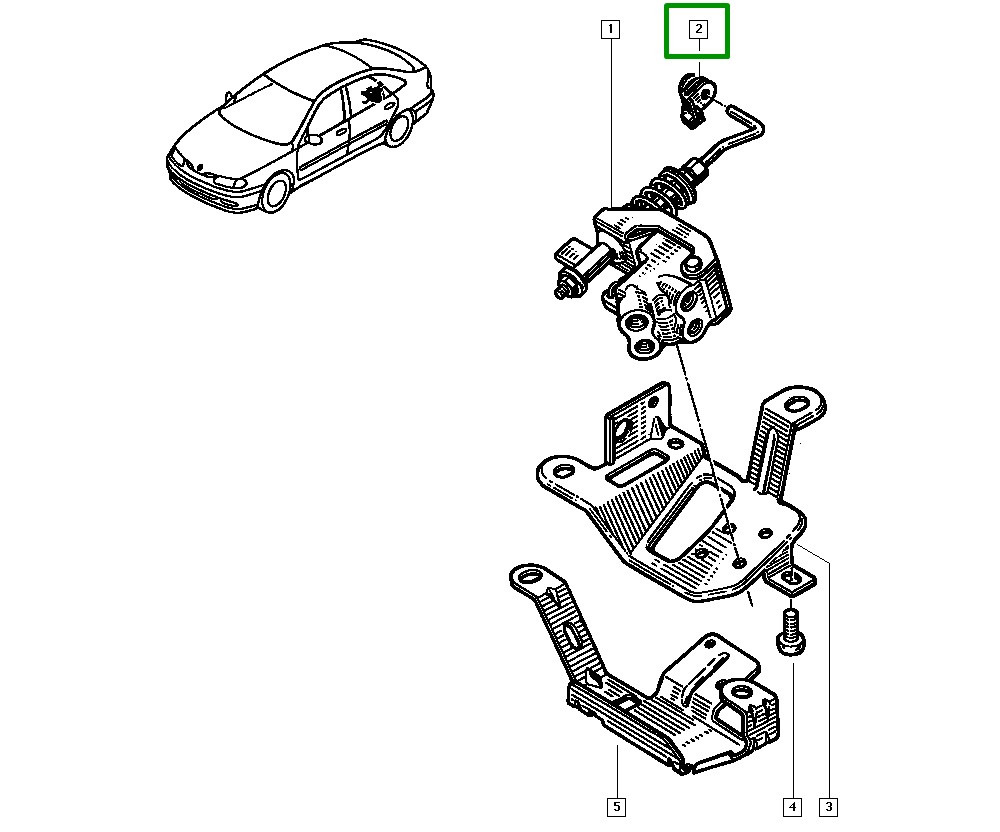 1
2
5
4
3