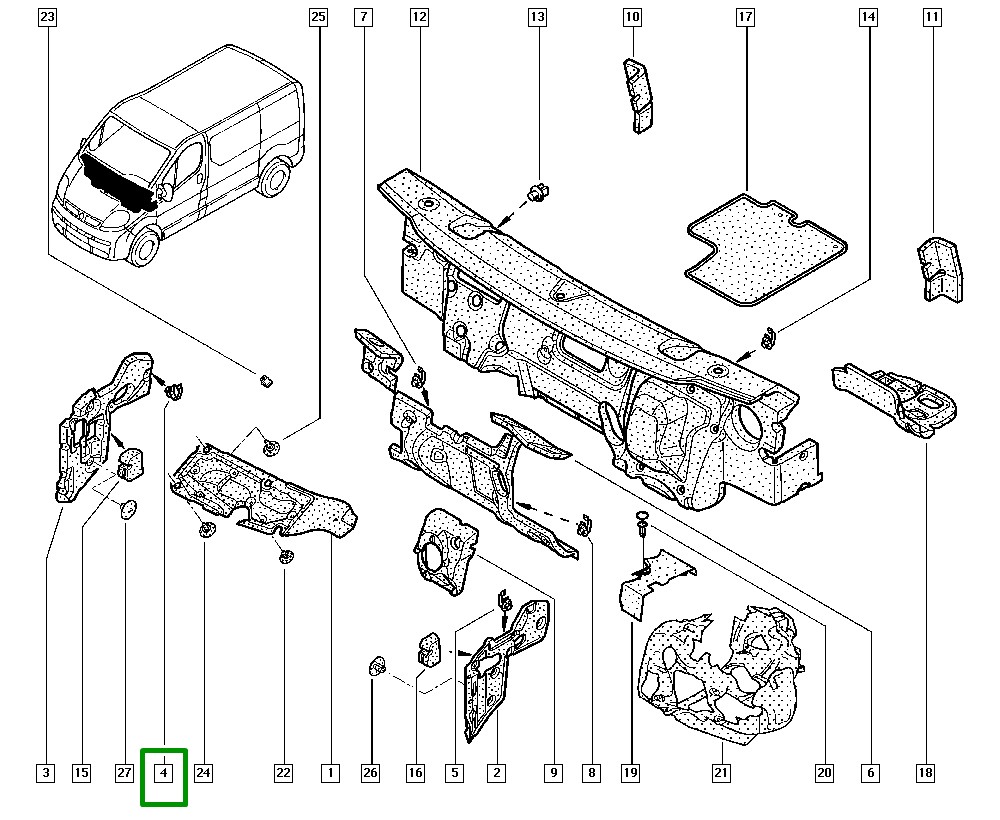 23
25
7
12
13
10
17
14
11
3
15
27
4
24
22
1
26
16
5
2
9
8
19
21
20
6
18