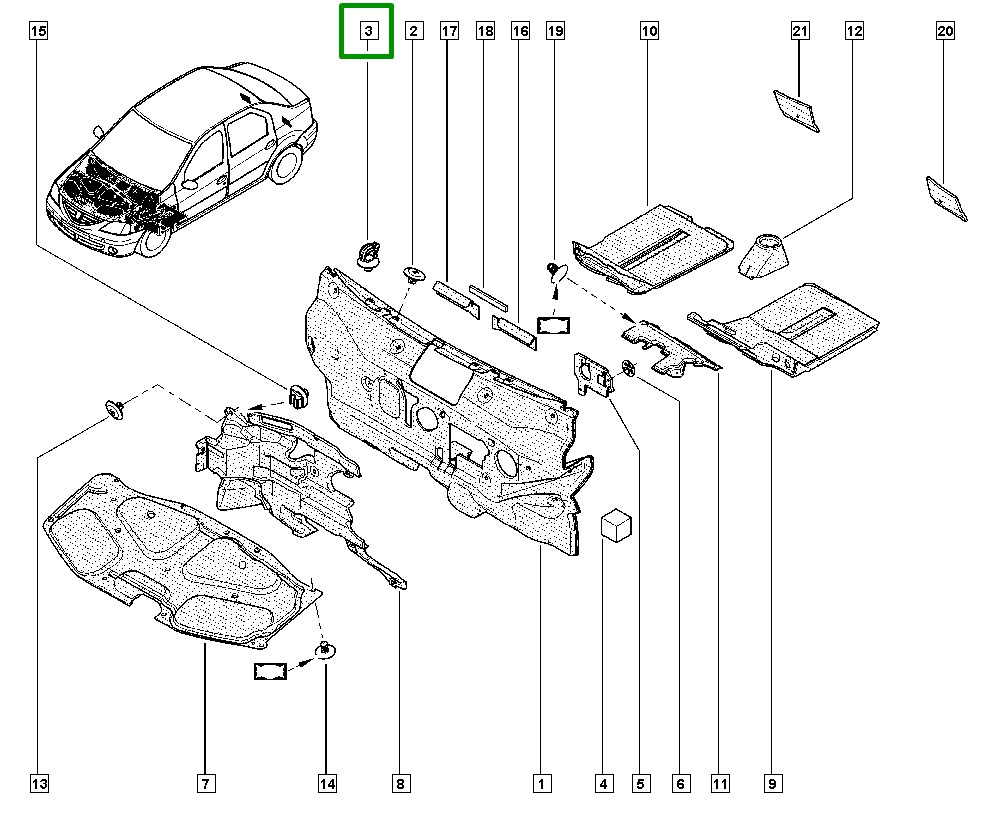 15
3
2
17
18
16
19
10
21
12
20
13
7
14
8
1
4
5
6
11
9