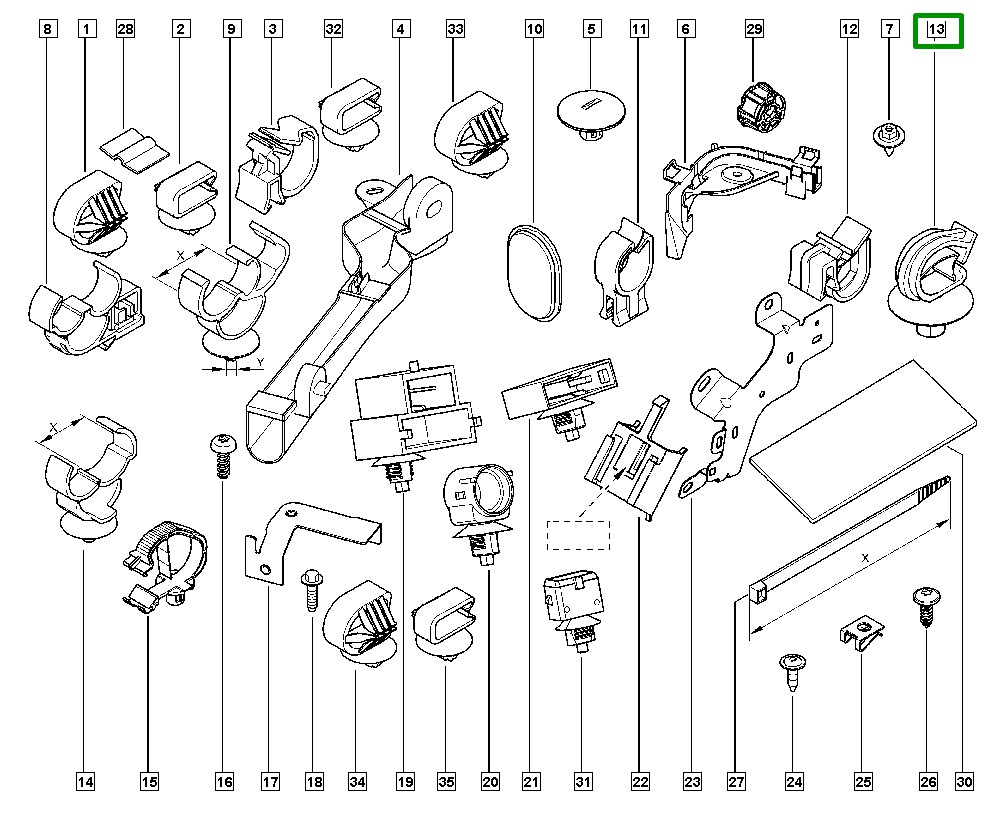 8 1 28 2 9 3 32 4 33 10 5 11 6 29 12 7 13

X

Y

X

X

14 15 16 17 18 34 19 35 20 21 31 22 23 27 24 25 26 30