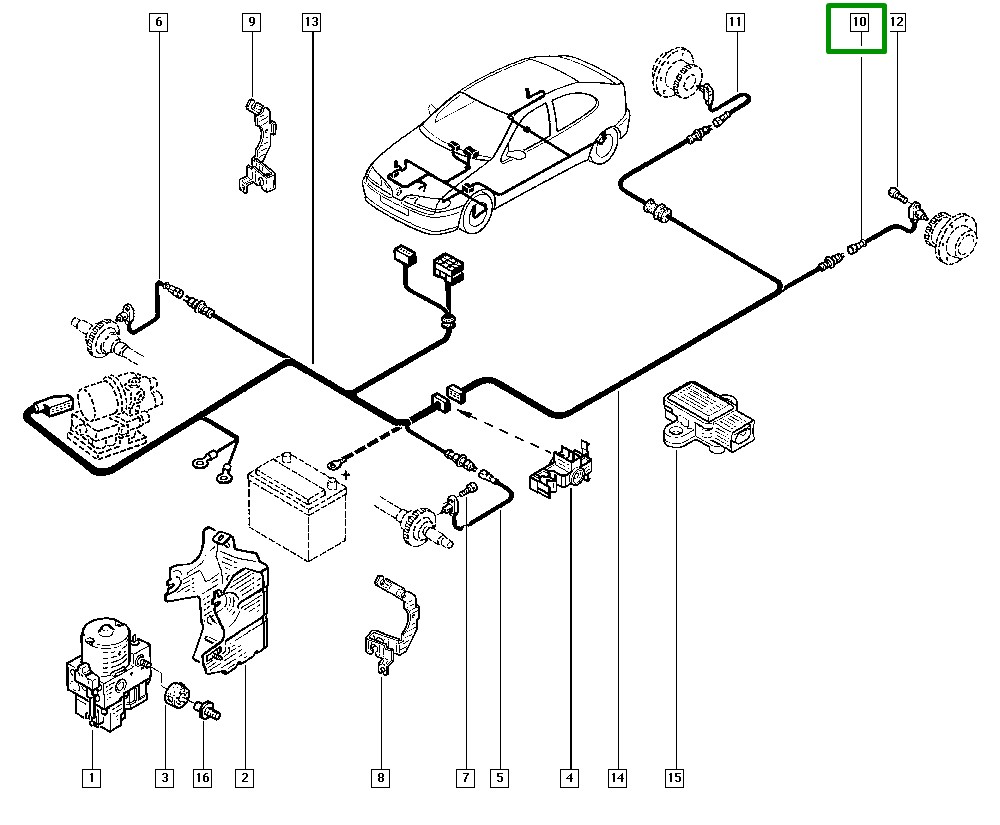 6
9
13
11
10
12
+
1
3
16
2
8
7
5
4
14
15