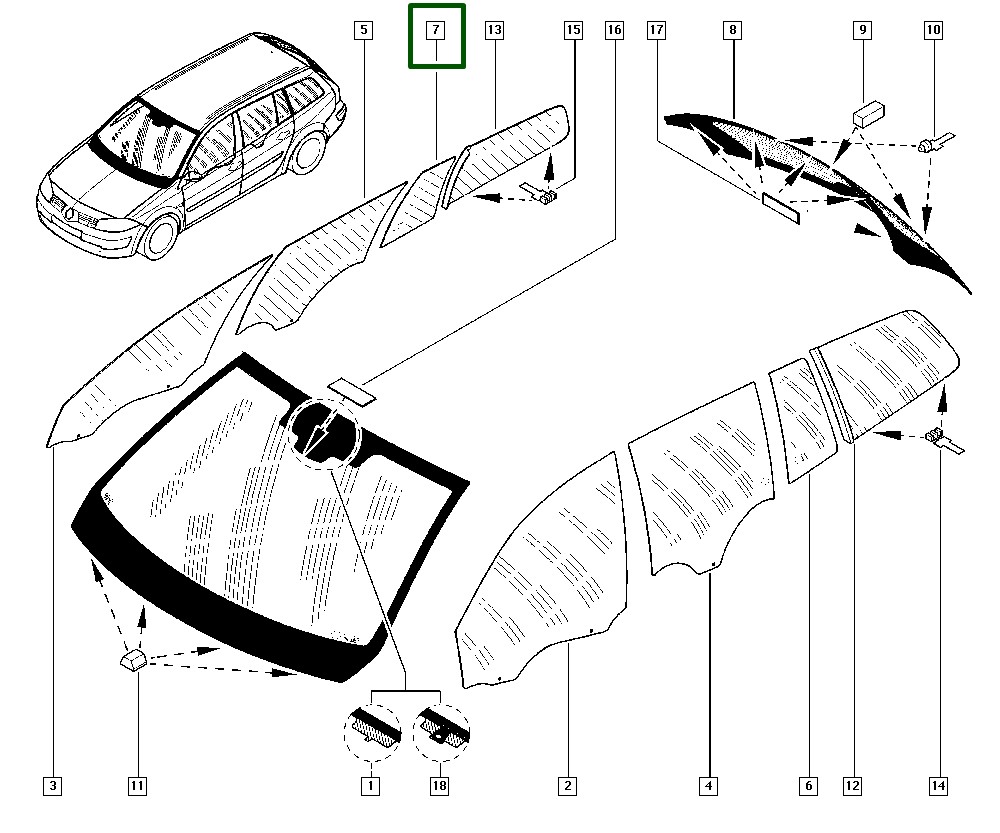 5
7
13
15
16
17
8
9
10
3
11
1
18
2
4
6
12
14