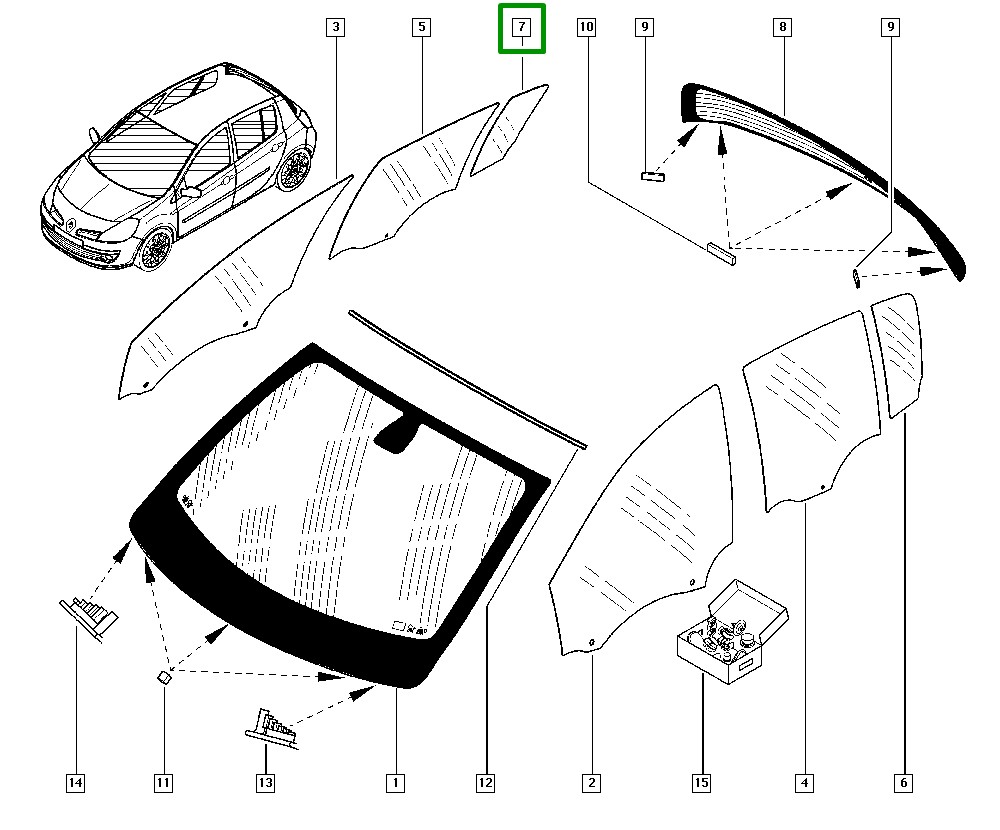 3
5
7
10
9
8
9
14
11
13
1
12
2
15
4
6