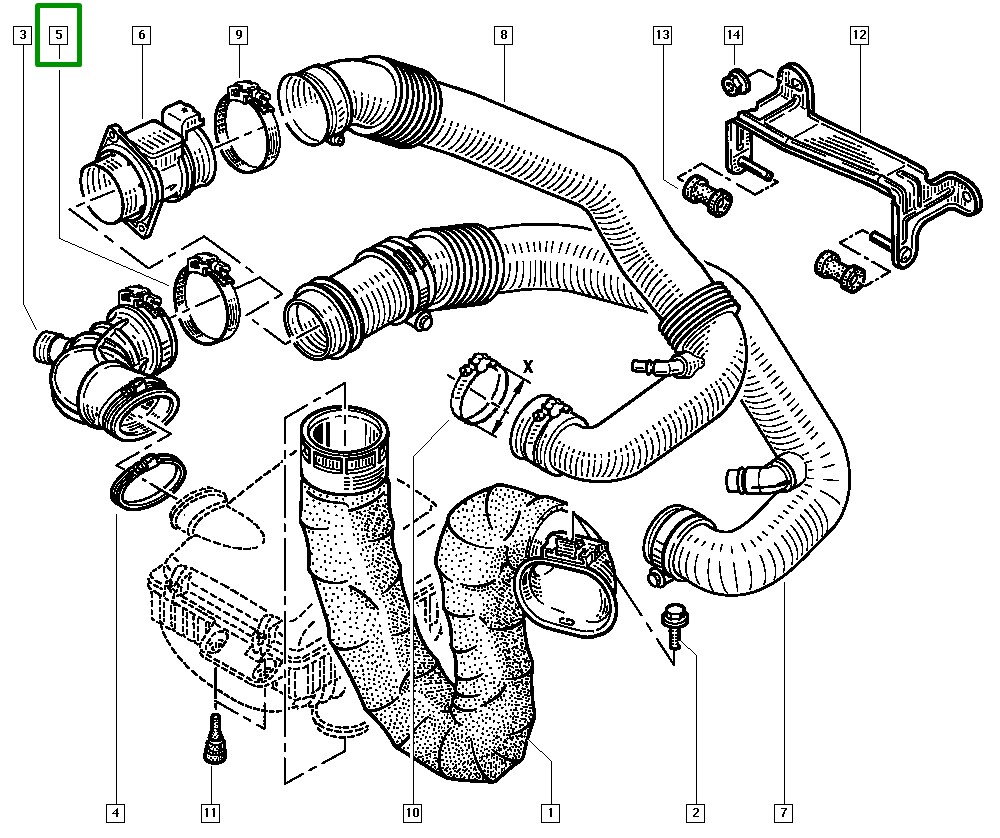 3
5
6
9
8
13
14
12
X
4
11
10
1
2
7