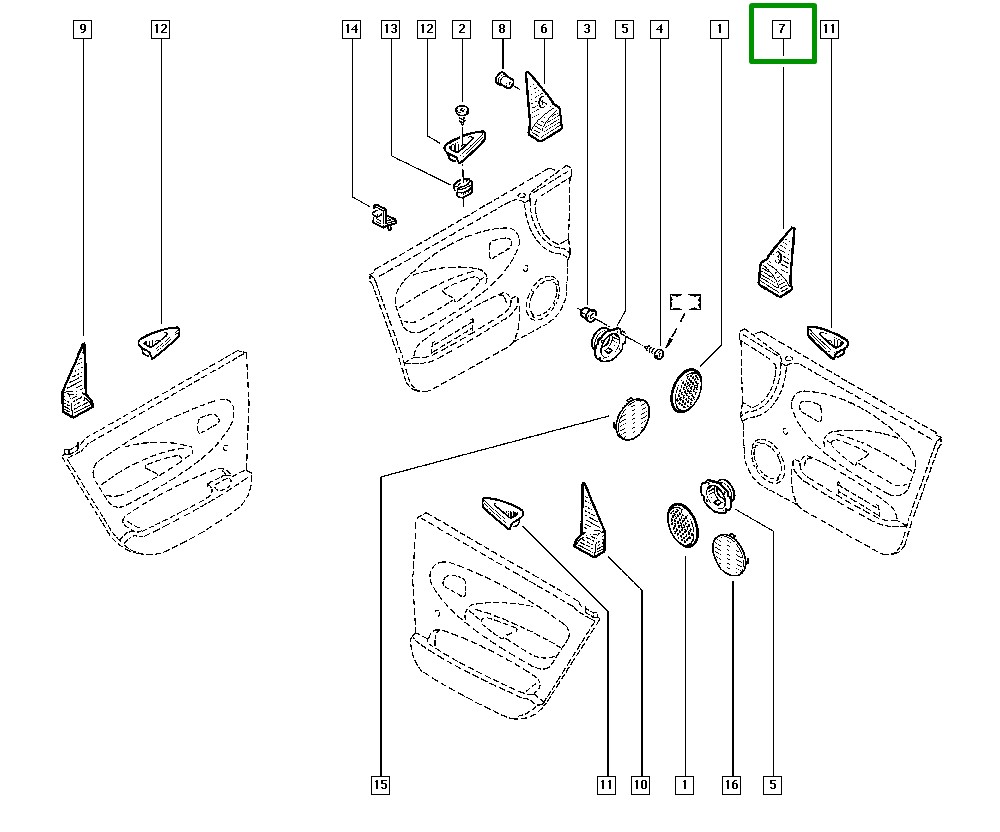 9
12
14
13
12
2
8
6
3
5
4
1
7
11
15
11
10
1
16
5