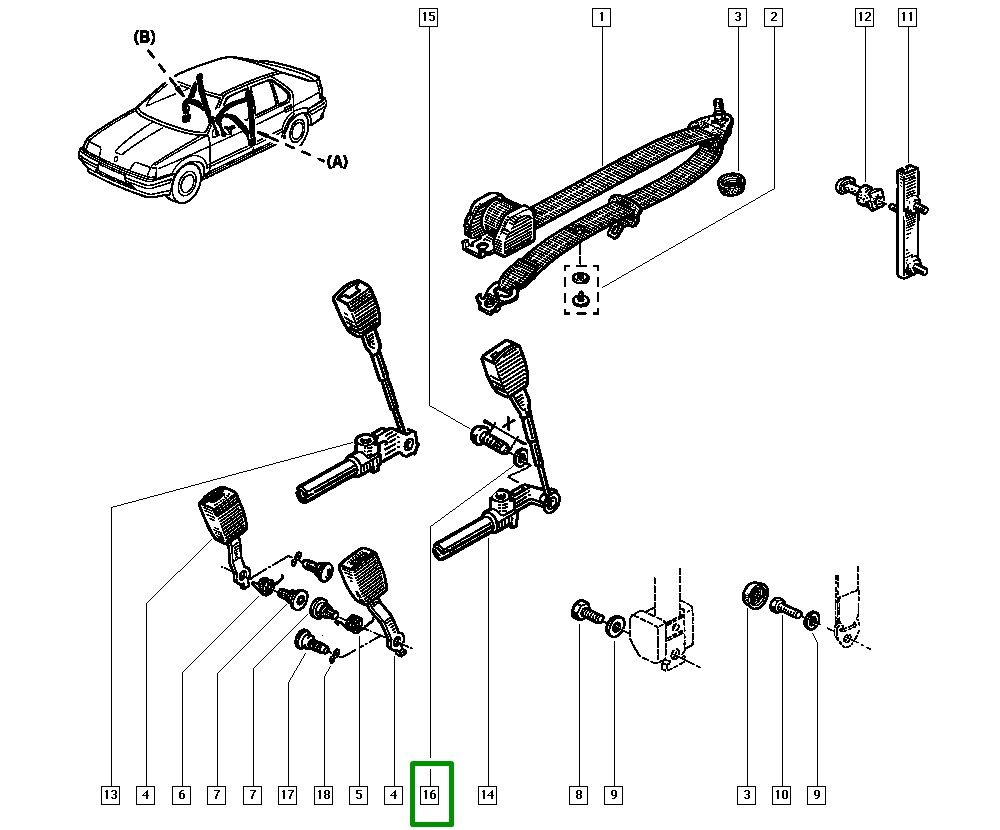 (B)
(A)
15
1
3
2
12
11
X
13
4
6
7
7
17
18
5
4
16
14
8
9
3
10
9