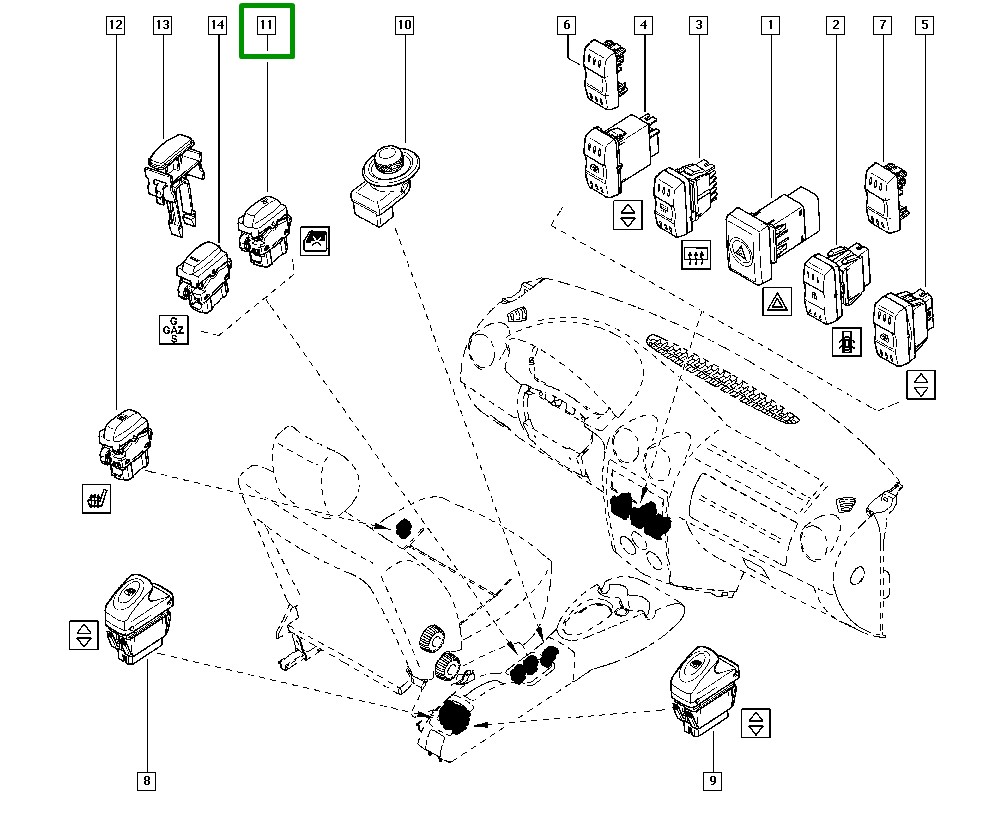 12
13
14
11
10
6
4
3
1
2
7
5
G
GAZ
S
8
9