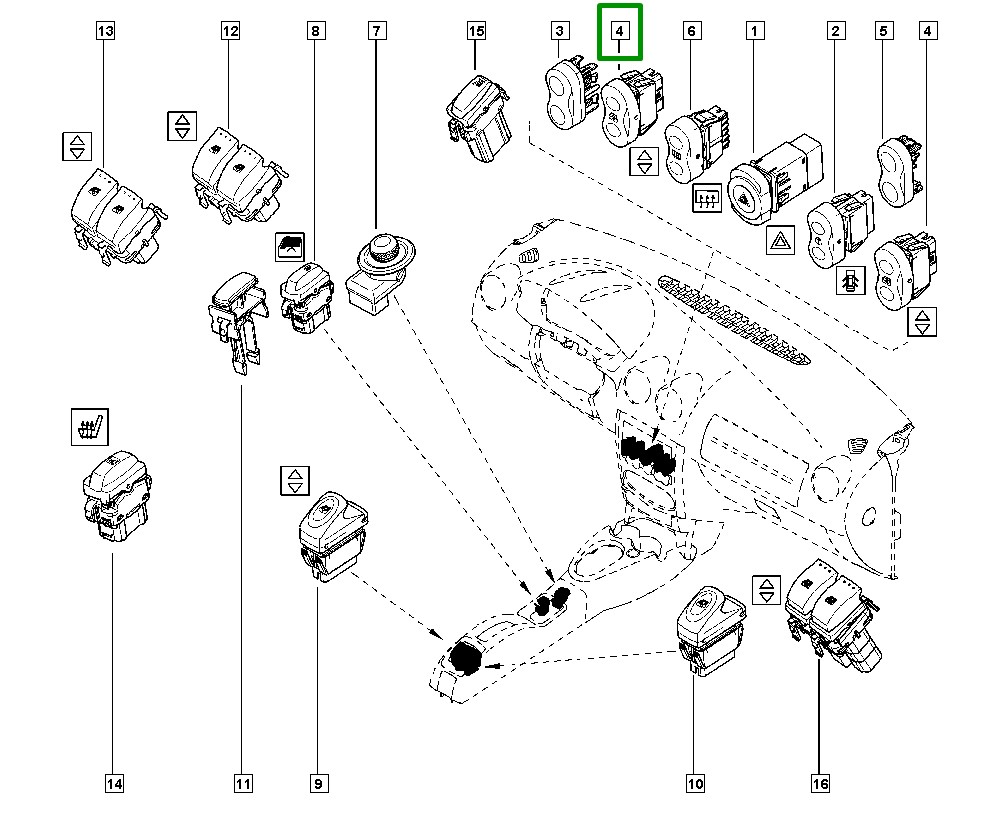 13
12
8
7
15
3
4
6
1
2
5
4
14
11
9
10
16