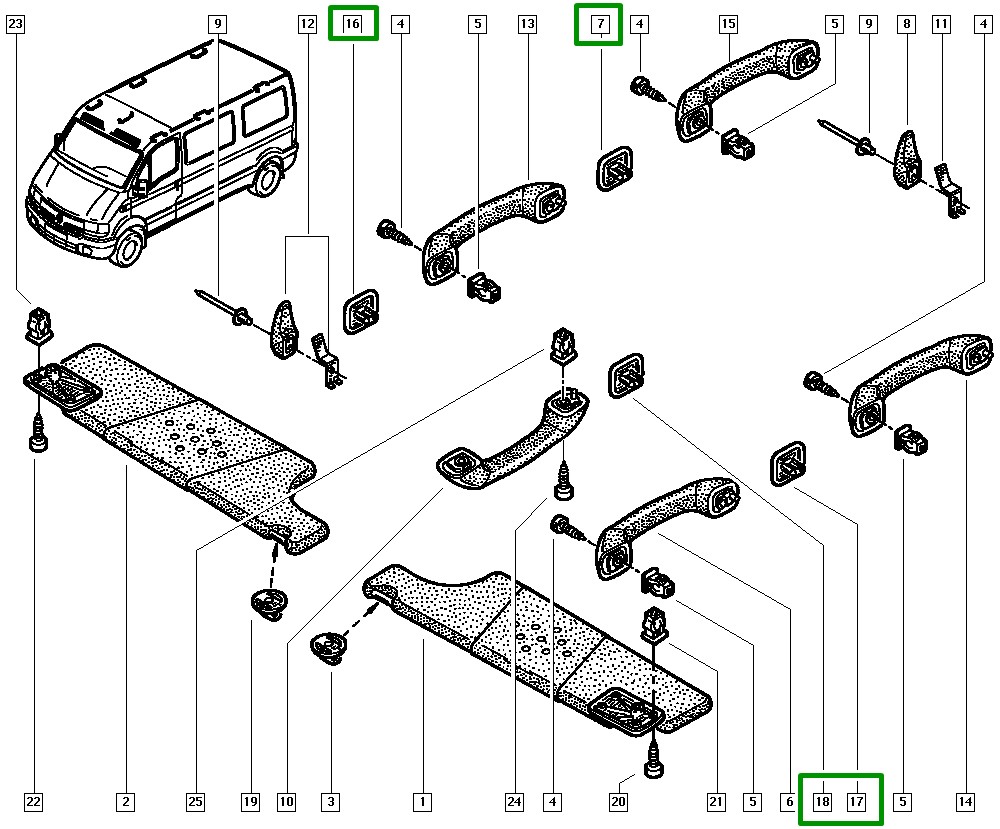 23
9
12
16
4
5
13
7
4
15
5
9
8
11
4
22
2
25
19
10
3
1
24
4
20
21
5
6
18
17
5
14