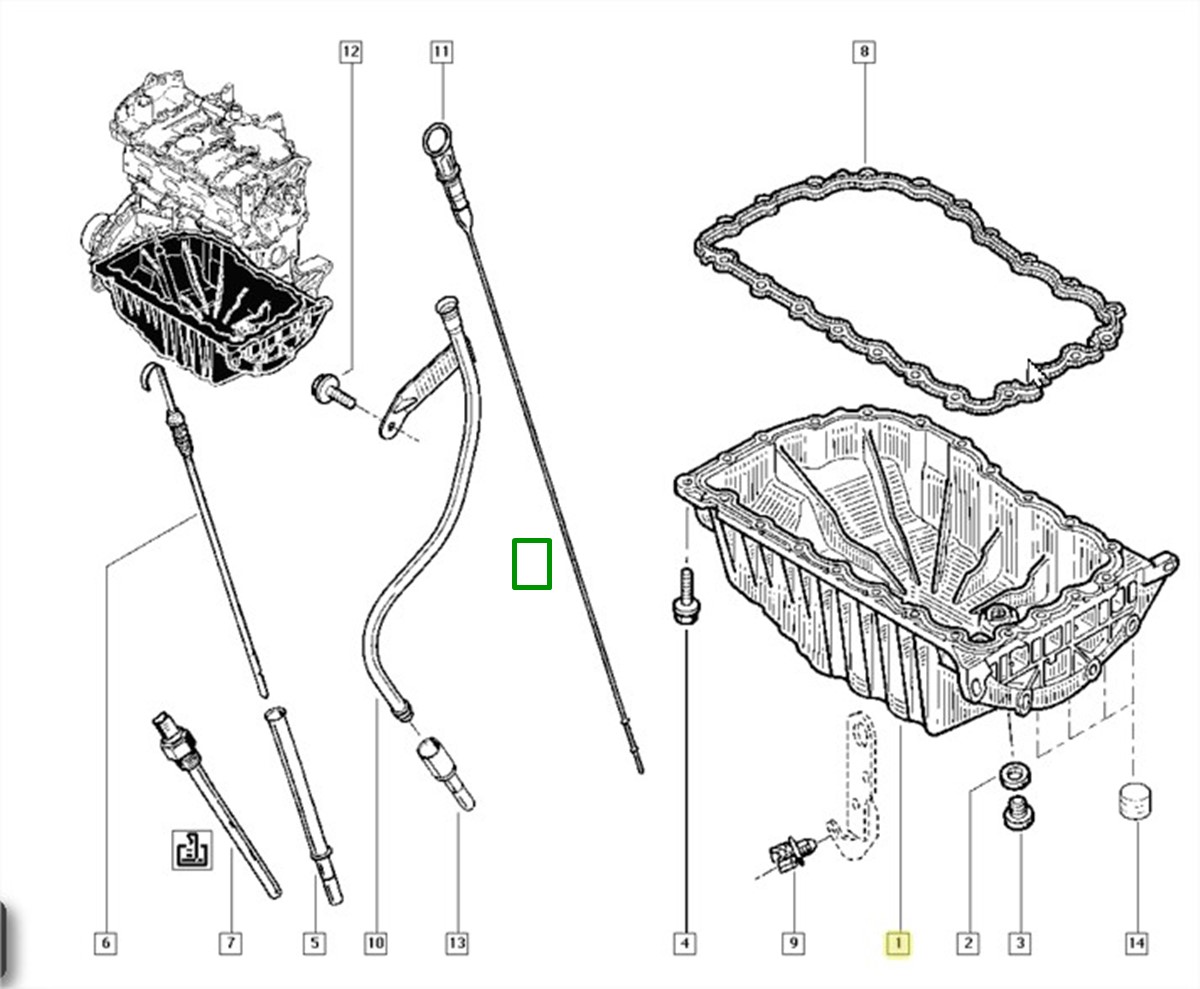 12
11
8
6
7
5
10
13
4
9
1
2
3
14