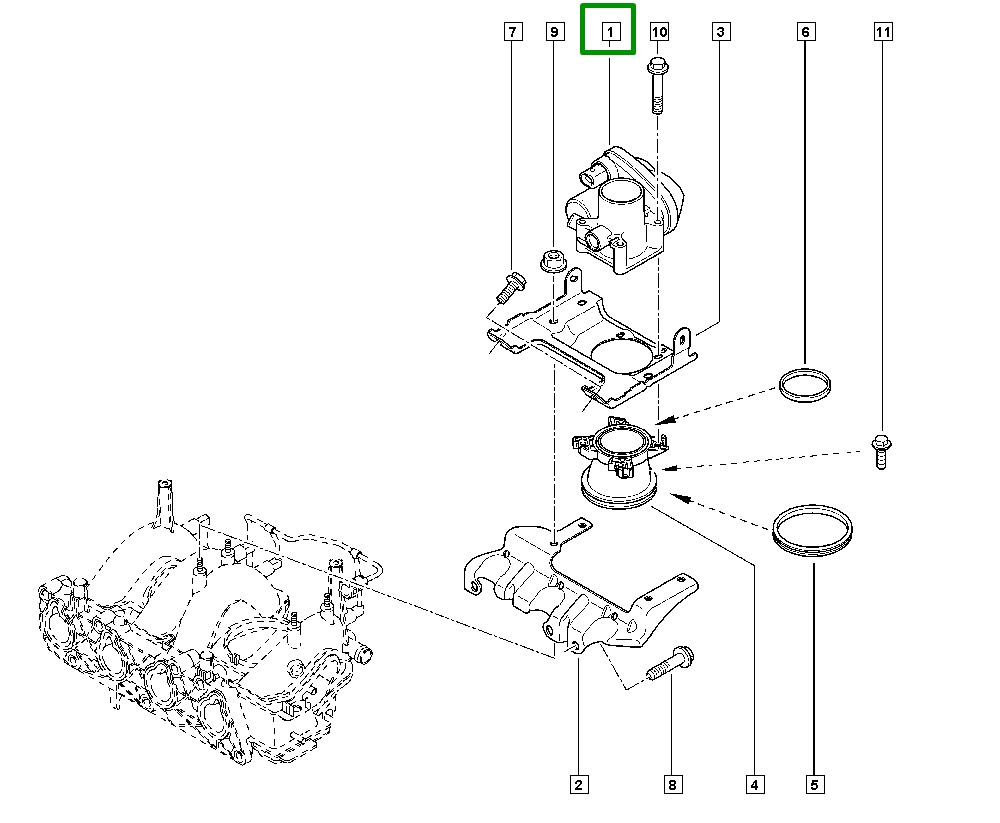 7
9
1
10
3
6
11
2
8
4
5