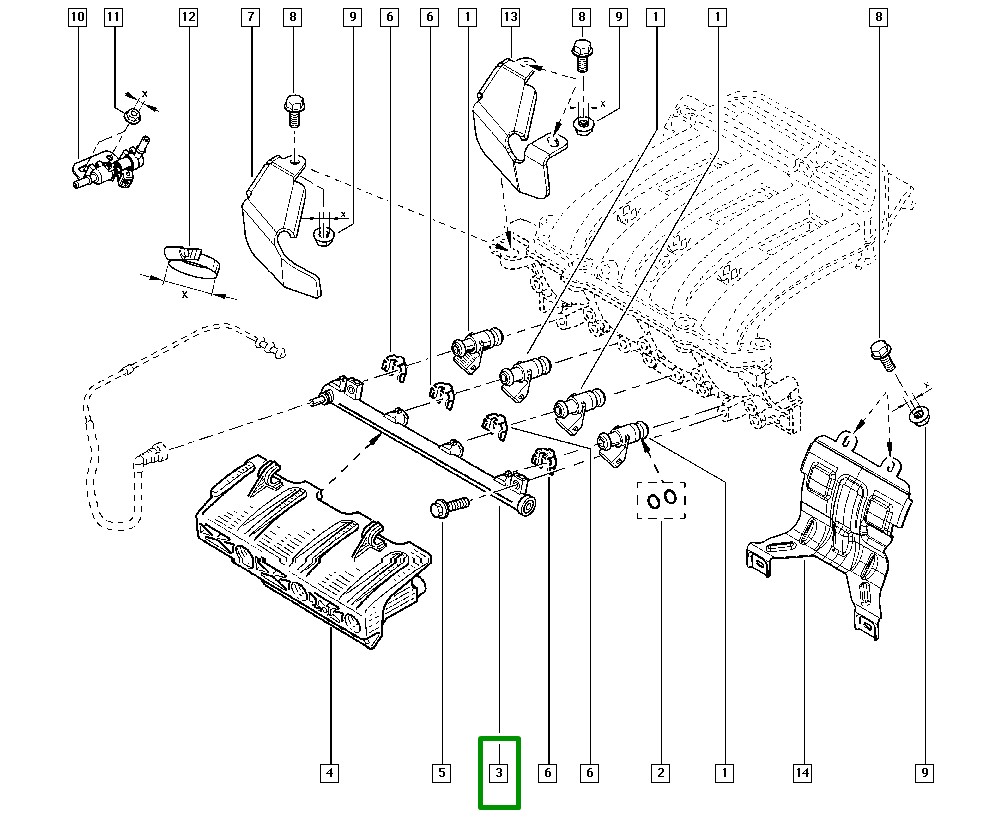 10 11 12 7 8 9 6 6 1 13 8 9 1 1 8

x

x

x

x

4 5 3 6 6 2 1 14 9