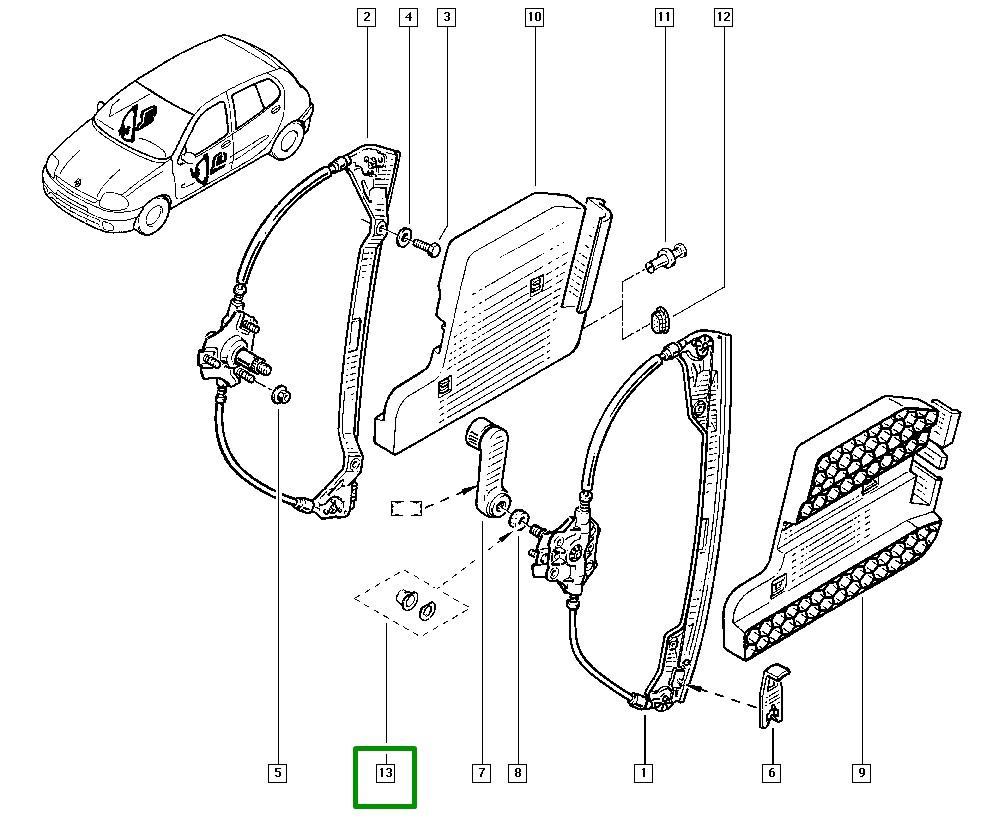 2
4
3
10
11
12
5
13
7
8
1
6
9