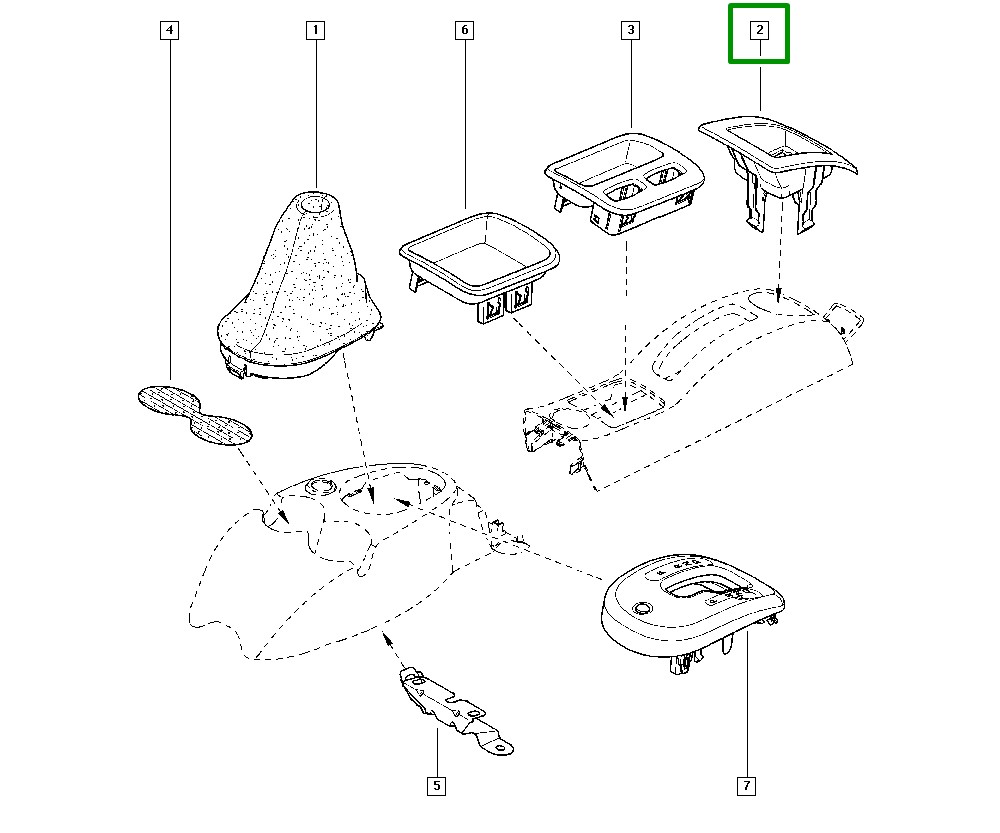 4
1
6
3
2
5
7