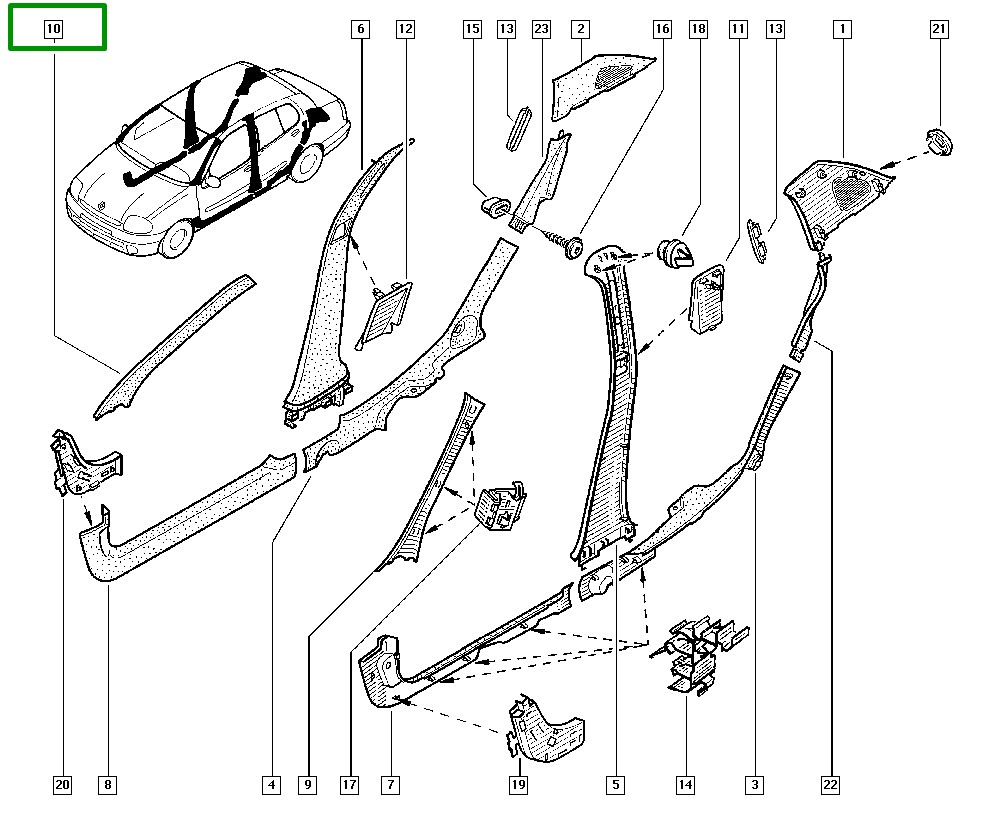 10
6
12
15
13
23
2
16
18
11
13
1
21
20
8
4
9
17
7
19
5
14
3
22