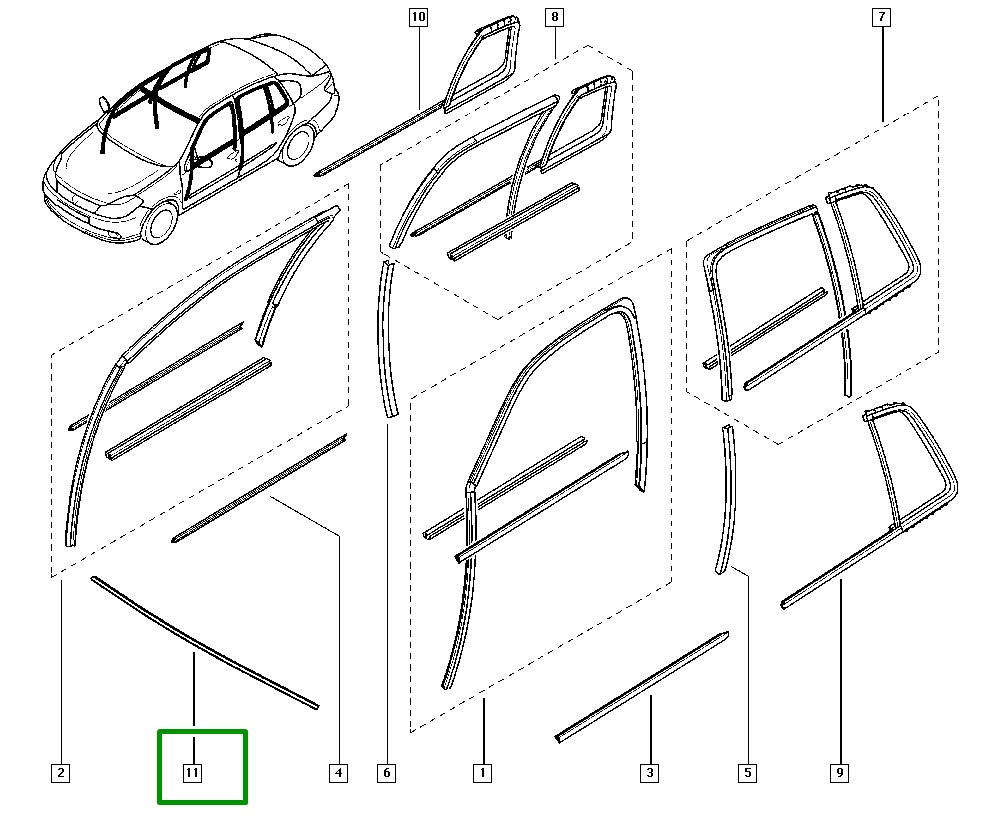 10
8
7
2
11
4
6
1
3
5
9