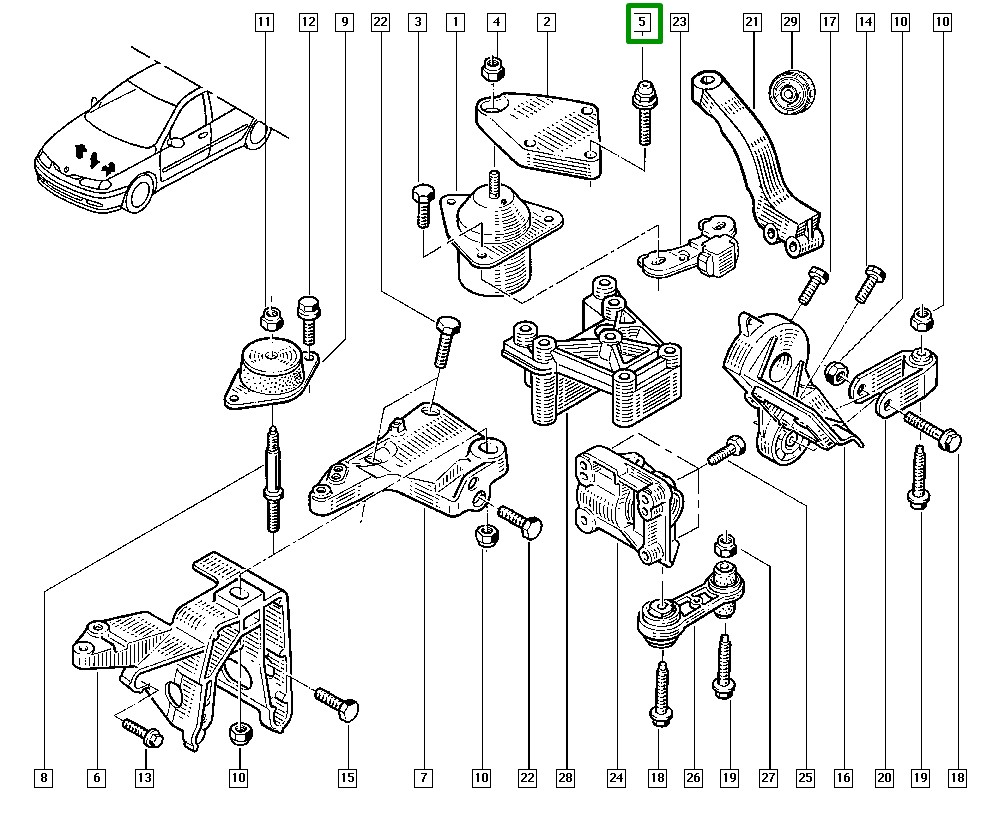 11 12 9 22 3 1 4 2 5 23 21 29 17 14 10 10

8 6 13 10 15 7 10 22 28 24 18 26 19 27 25 16 20 19 18