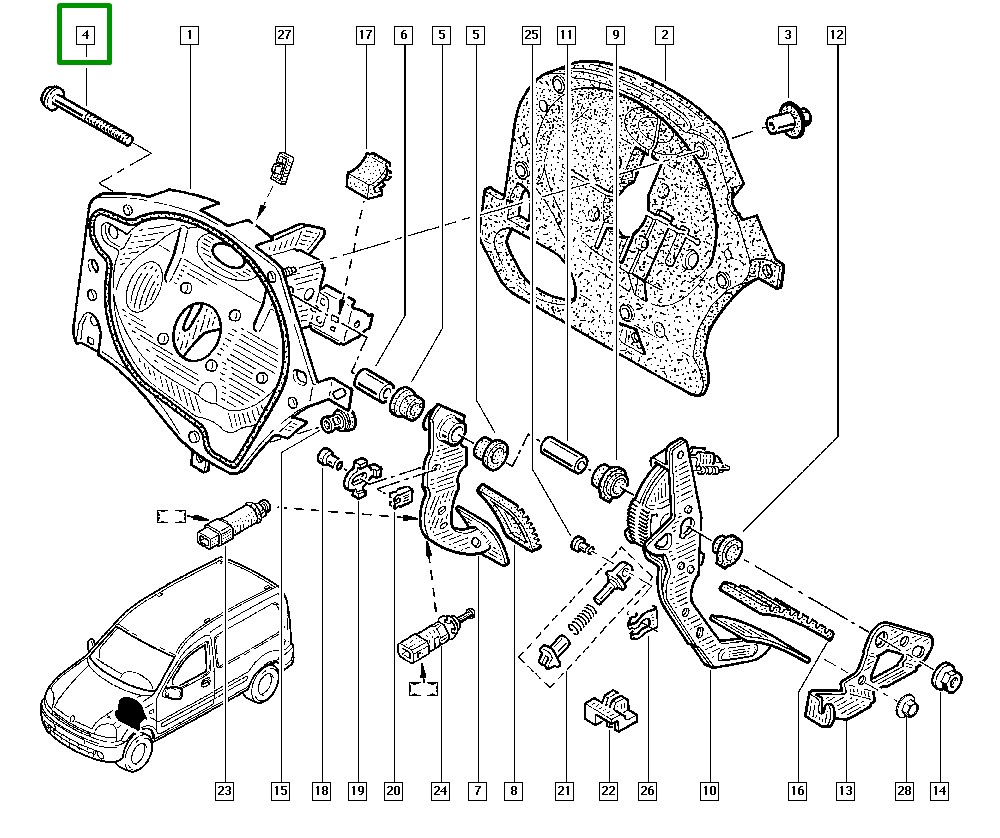 4
1
27
17
6
5
5
25
11
9
2
3
12
23
15
18
19
20
24
7
8
21
22
26
10
16
13
28
14