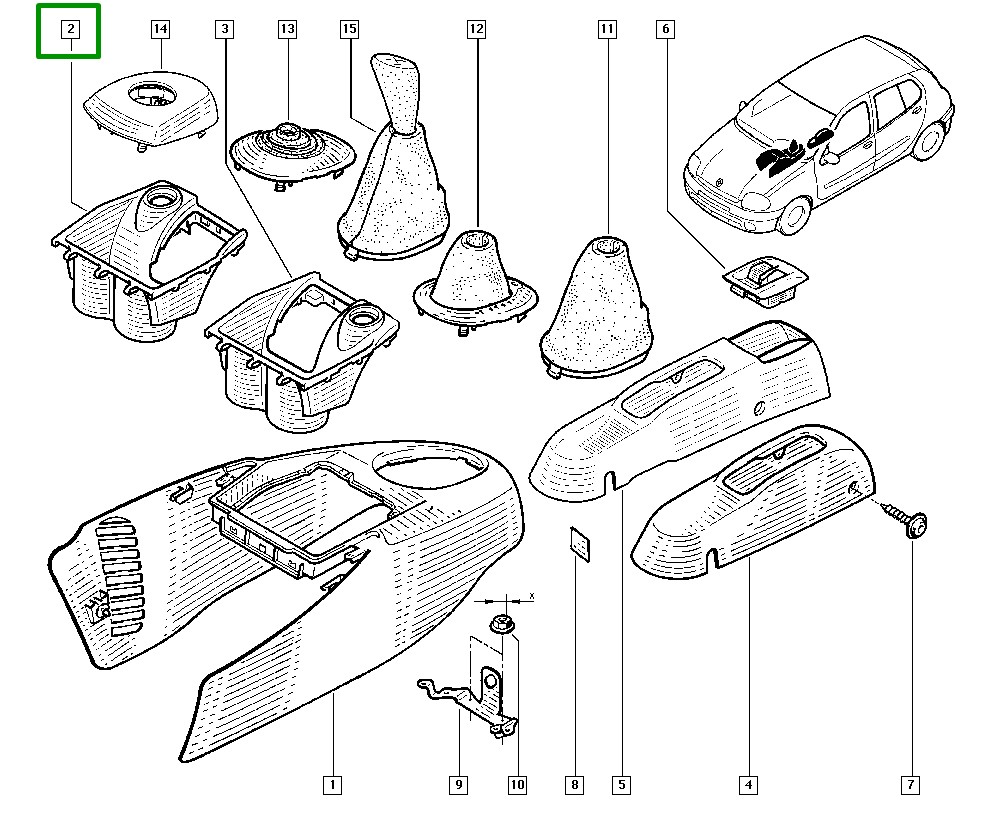 2
14
3
13
15
12
11
6
x
1
9
10
8
5
4
7