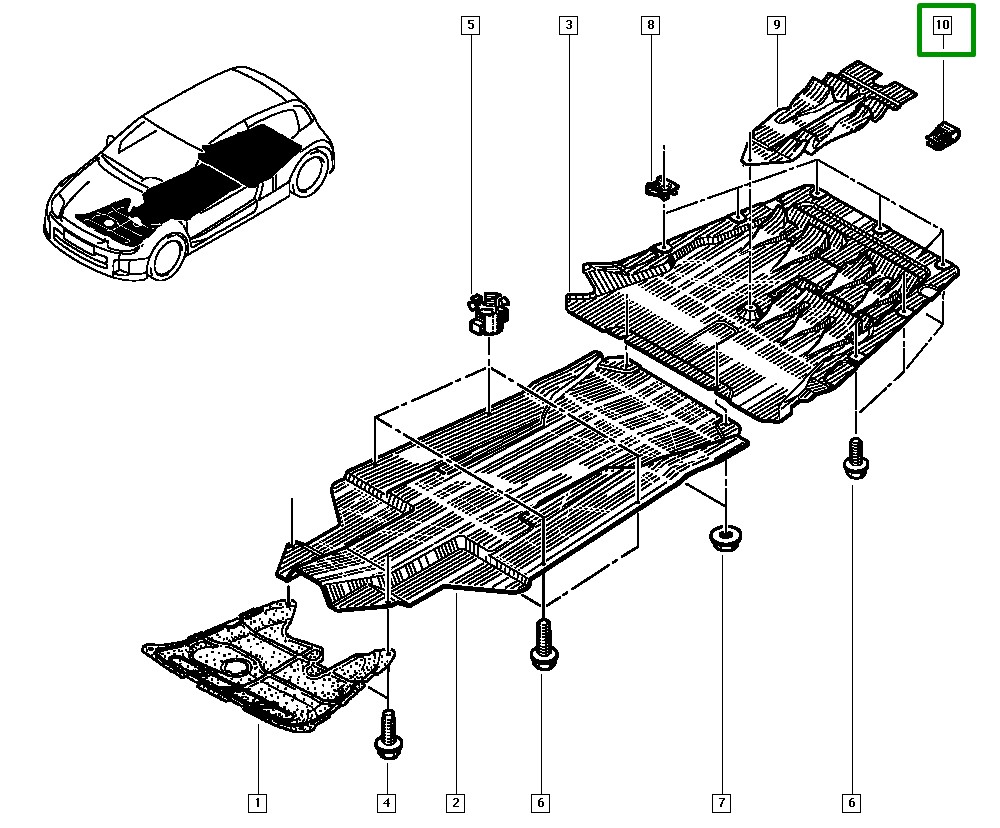 5
3
8
9
10
1
4
2
6
7
6