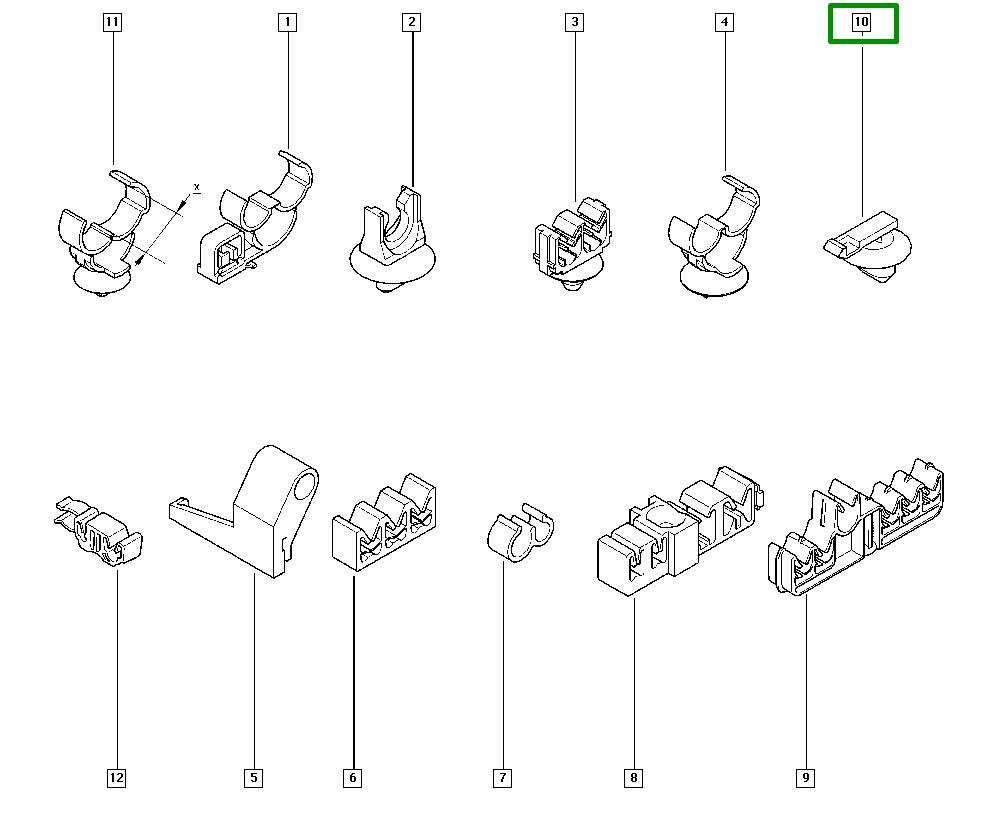 11
1
2
3
4
10
x
12
5
6
7
8
9