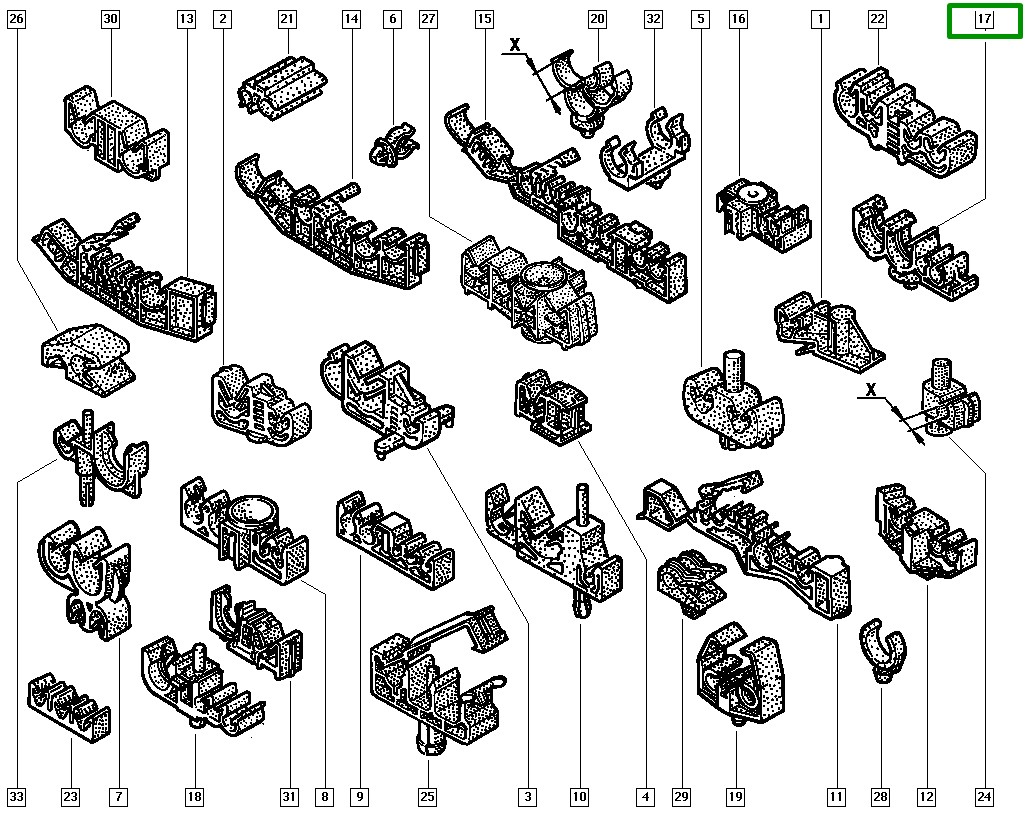 26 30 13 2 21 14 6 27 15 20 32 5 16 1 22 17

X

X

33 23 7 18 31 8 9 25 3 10 4 29 19 11 28 12 24