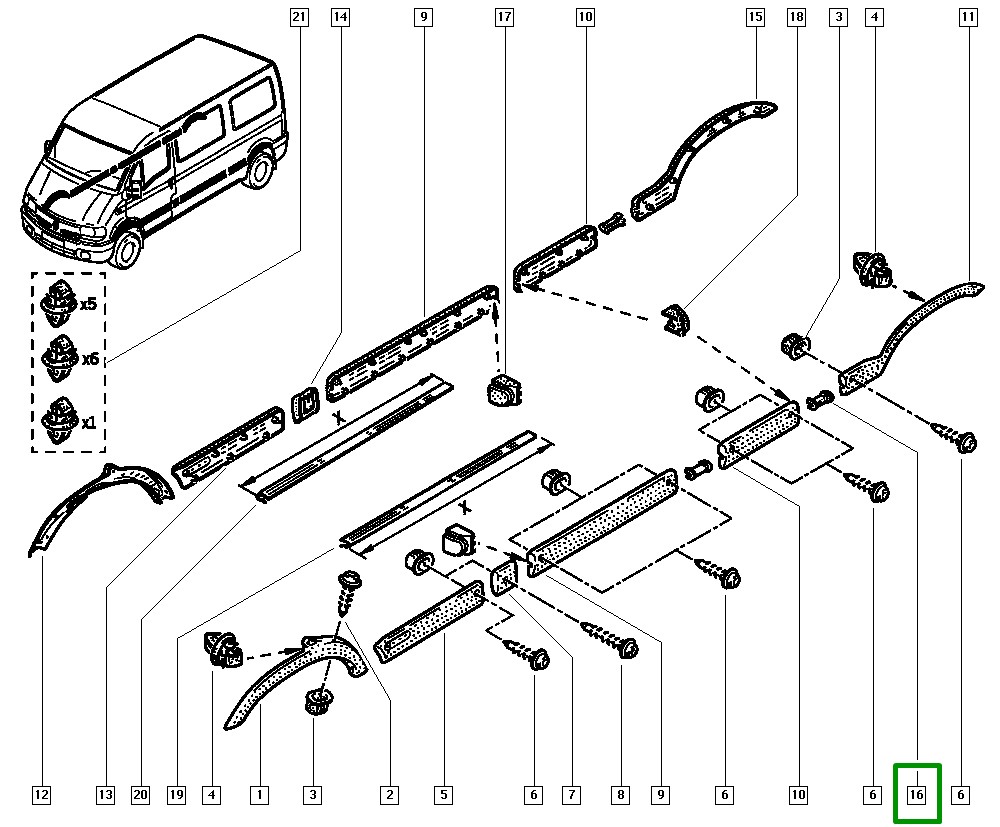 21
14
9
17
10
15
18
3
4
11
x5
x6
x1
X
X
12
13
20
19
4
1
3
2
5
6
7
8
9
6
10
6
16
6