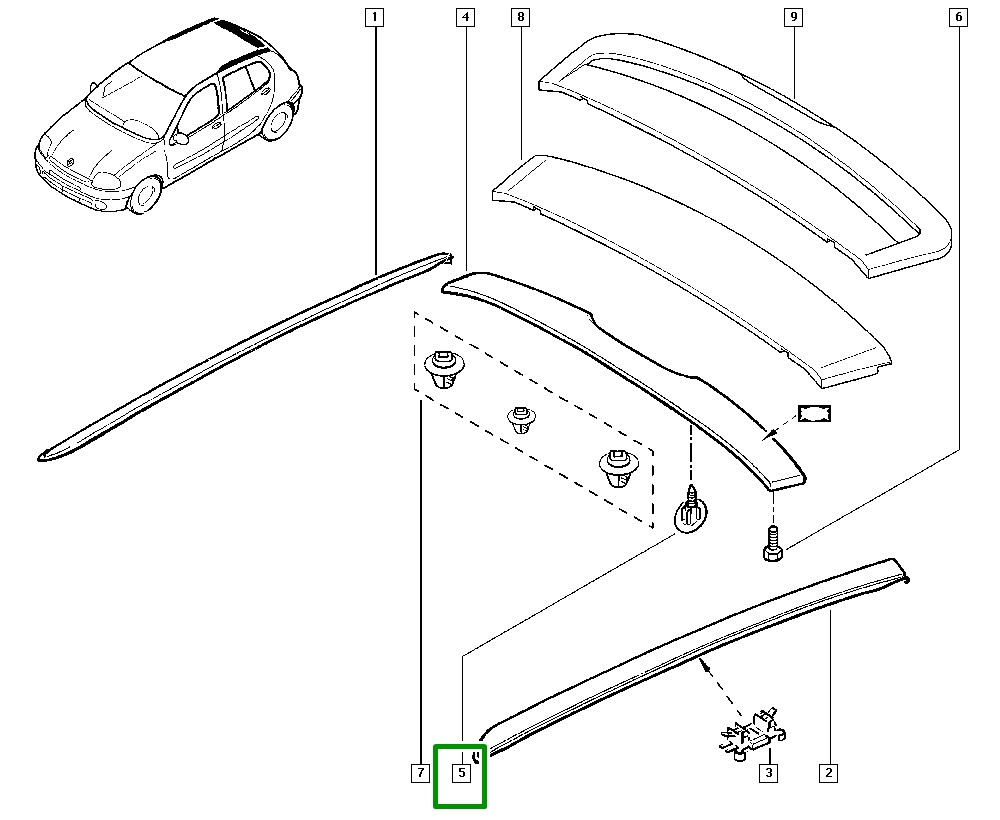 1
4
8
9
6
7
5
3
2