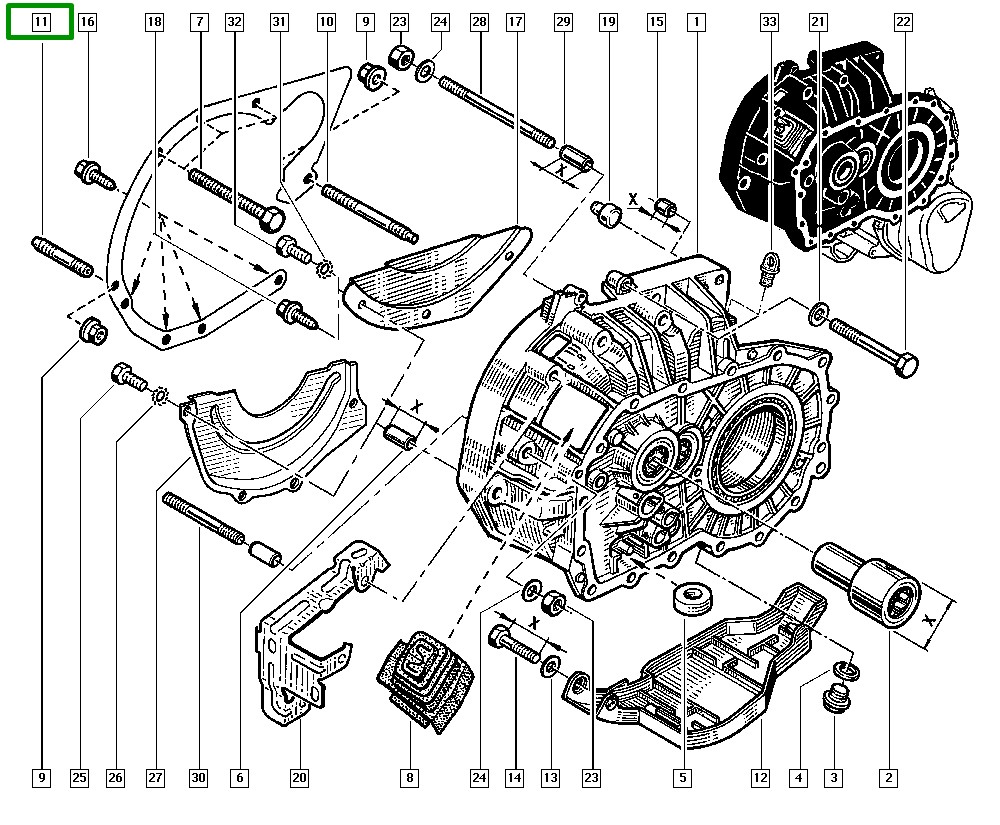 11
16
18
7
32
31
10
9
23
24
28
17
29
19
15
1
33
21
22
X
X
X
X
X
9
25
26
27
30
6
20
8
24
14
13
23
5
12
4
3
2