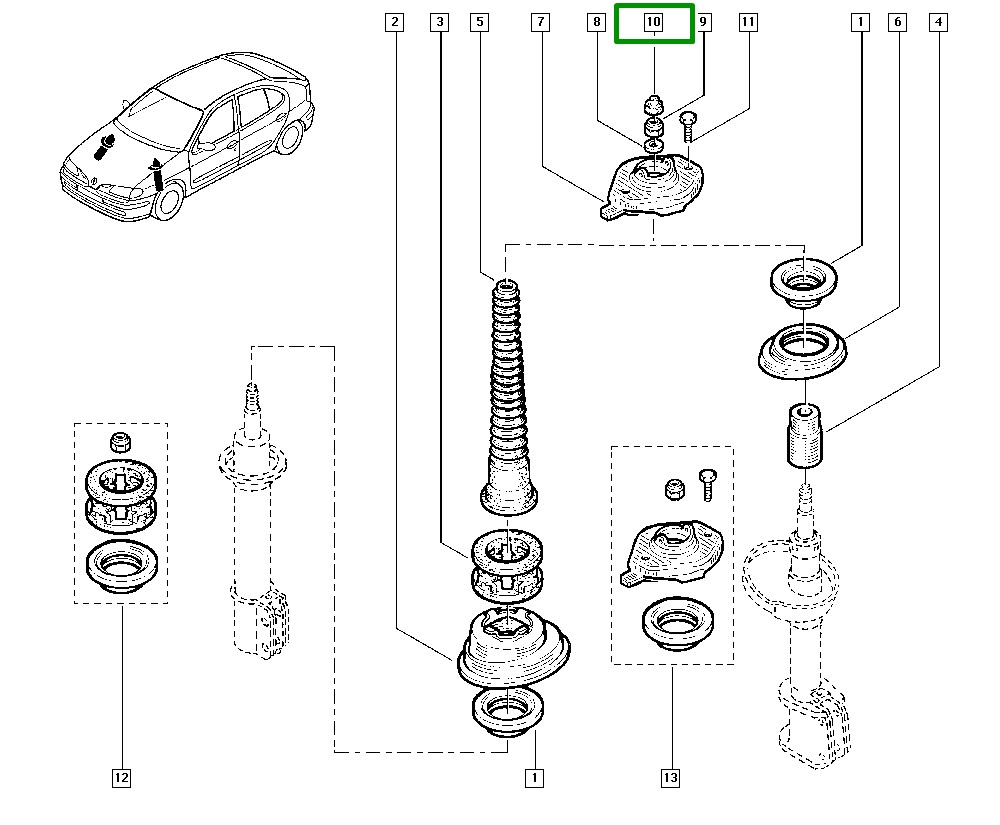 2
3
5
7
8
10
9
11
1
6
4
12
1
13