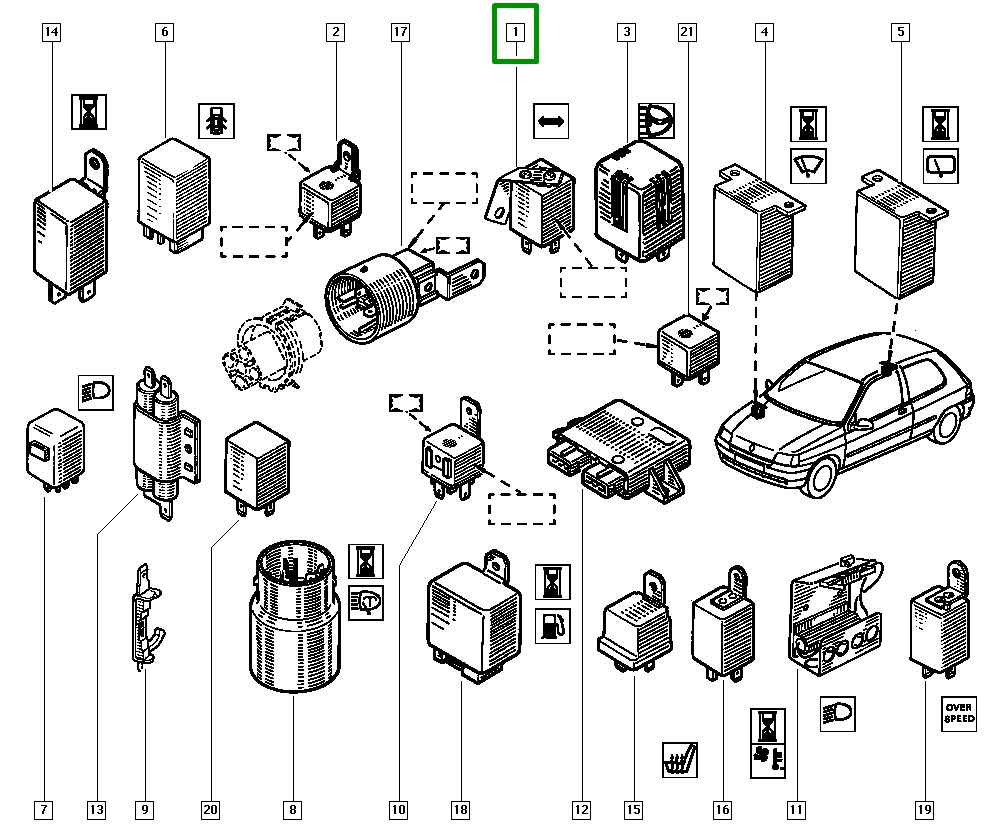 14
6
2
17
1
3
21
4
5
OVER SPEED
7
13
9
20
8
10
18
12
15
16
11
19