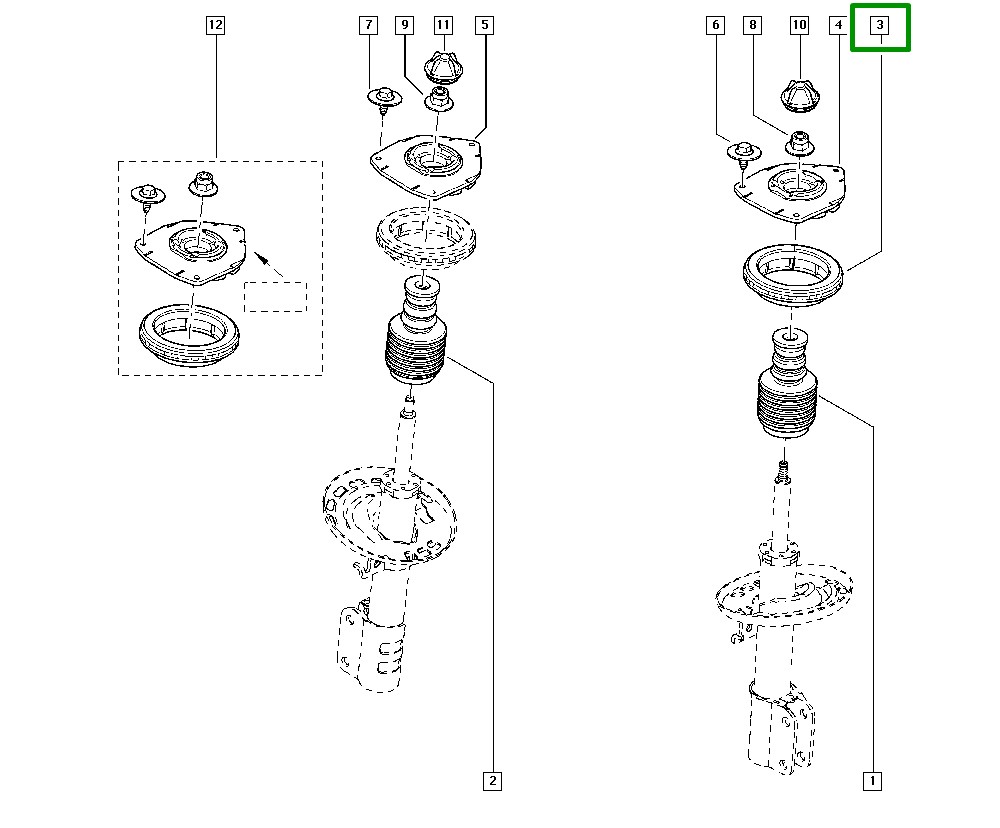 12
7
9
11
5
6
8
10
4
3
2
1