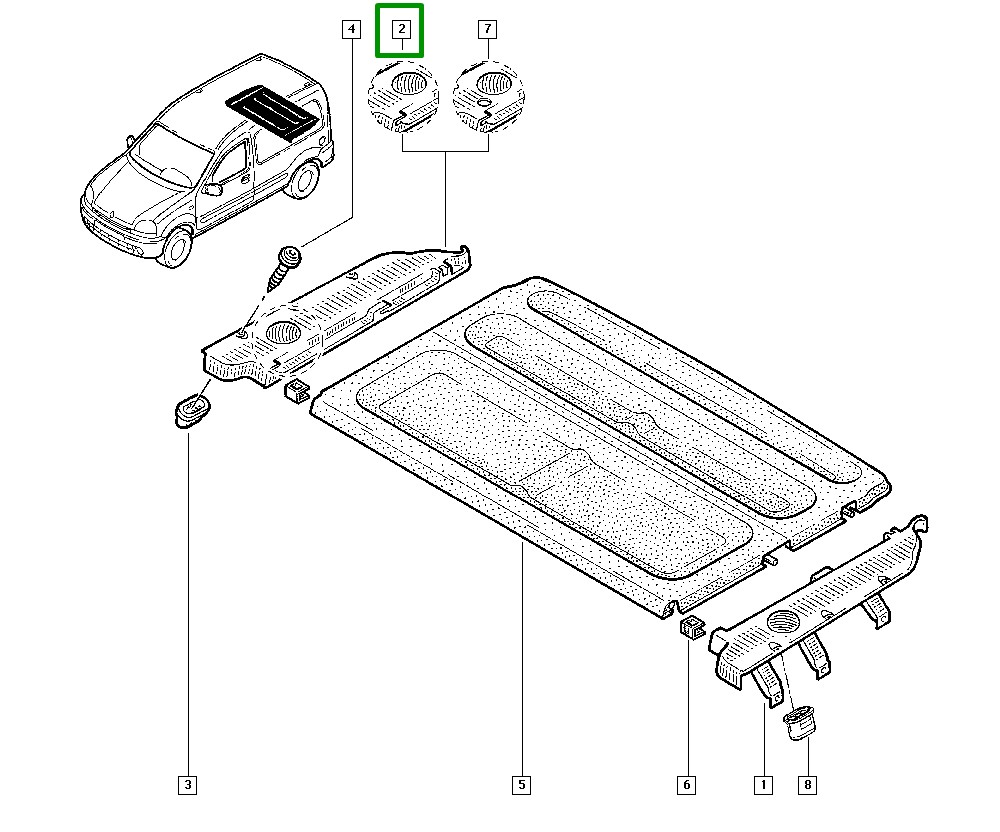 4
2
7
3
5
6
1
8