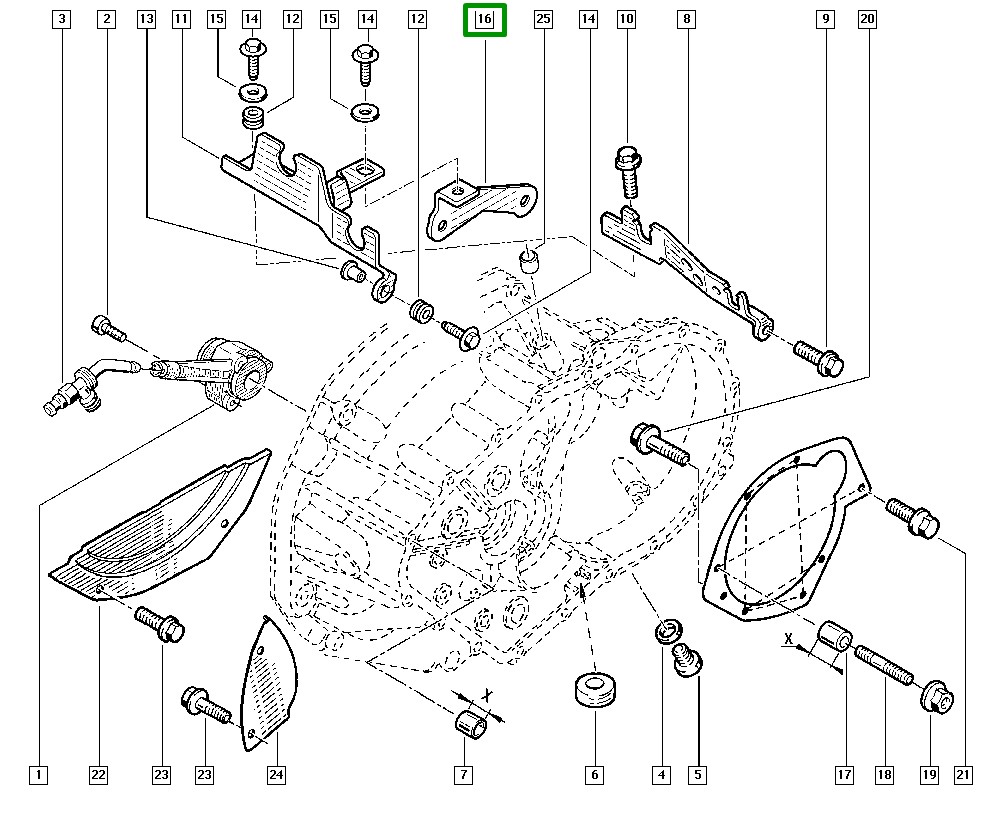 3 2 13 11 15 14 12 15 14 12 16 25 14 10 8 9 20

X

X

1 22 23 23 24 7 6 4 5 17 18 19 21