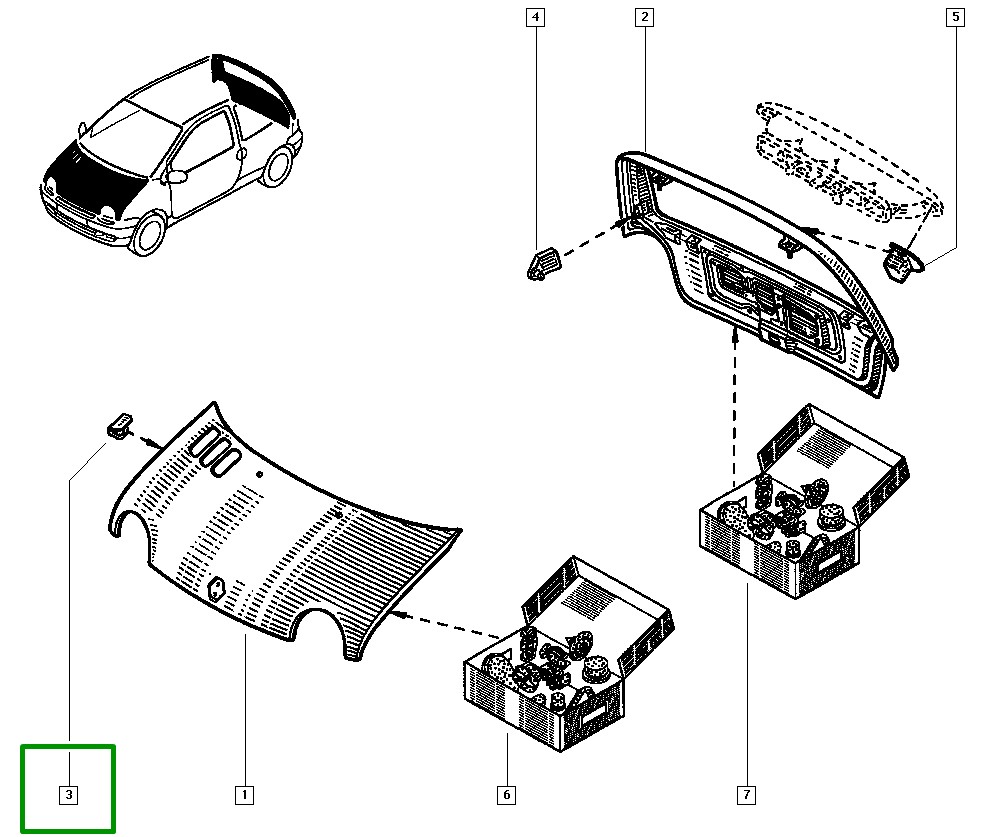 4
2
5
3
1
6
7