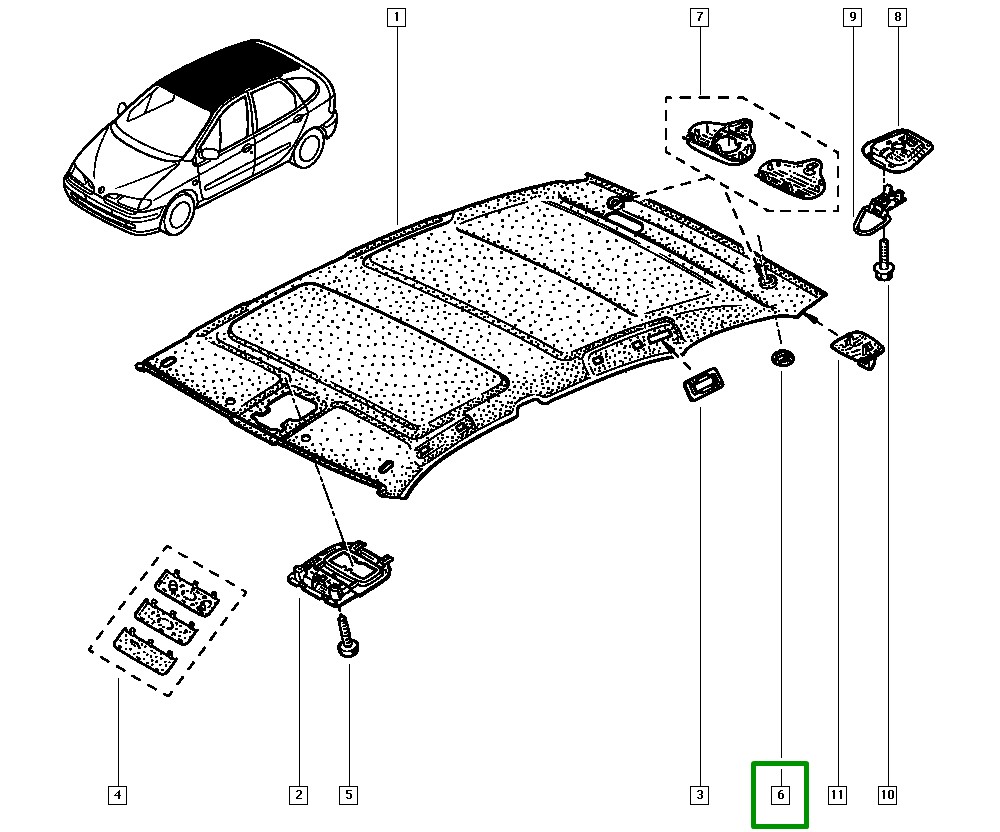 1
7
9
8
4
2
5
3
6
11
10