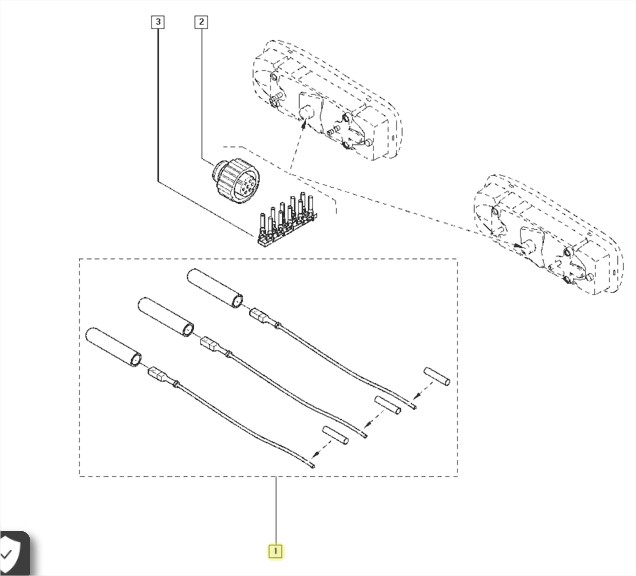 3
2
1