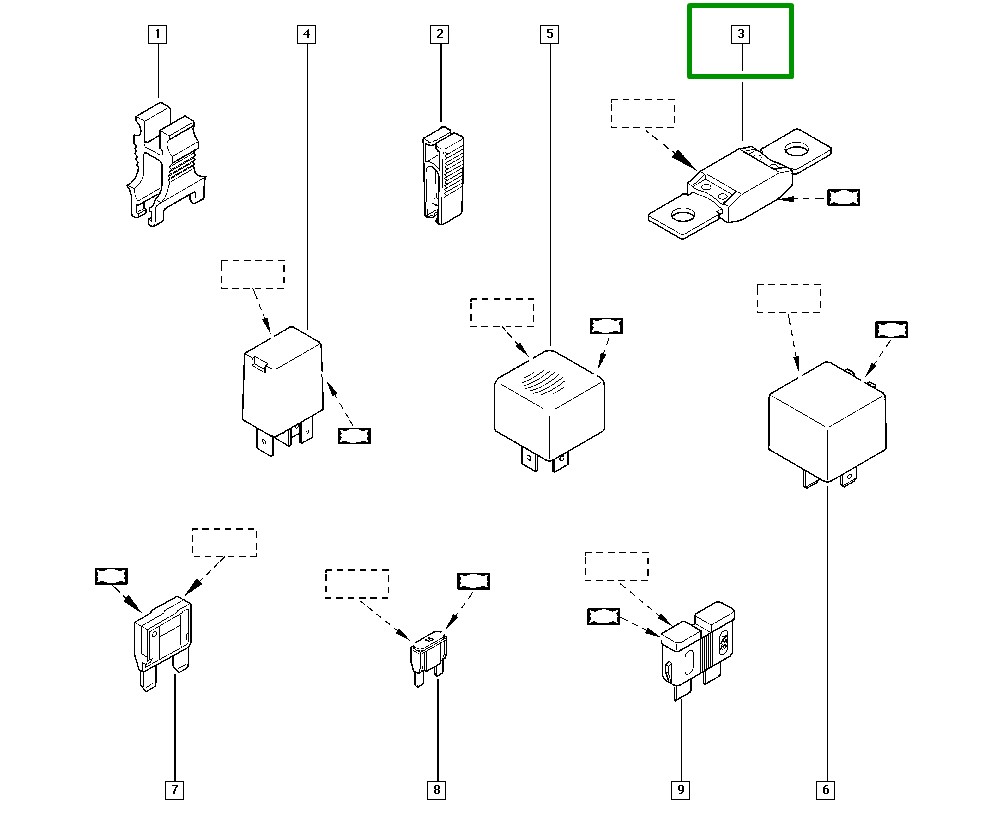 1
4
2
5
3
7
8
9
6