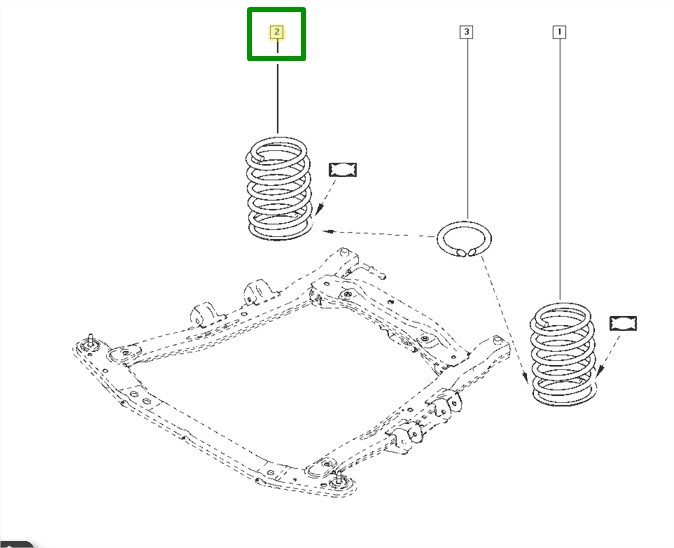 2
3
1