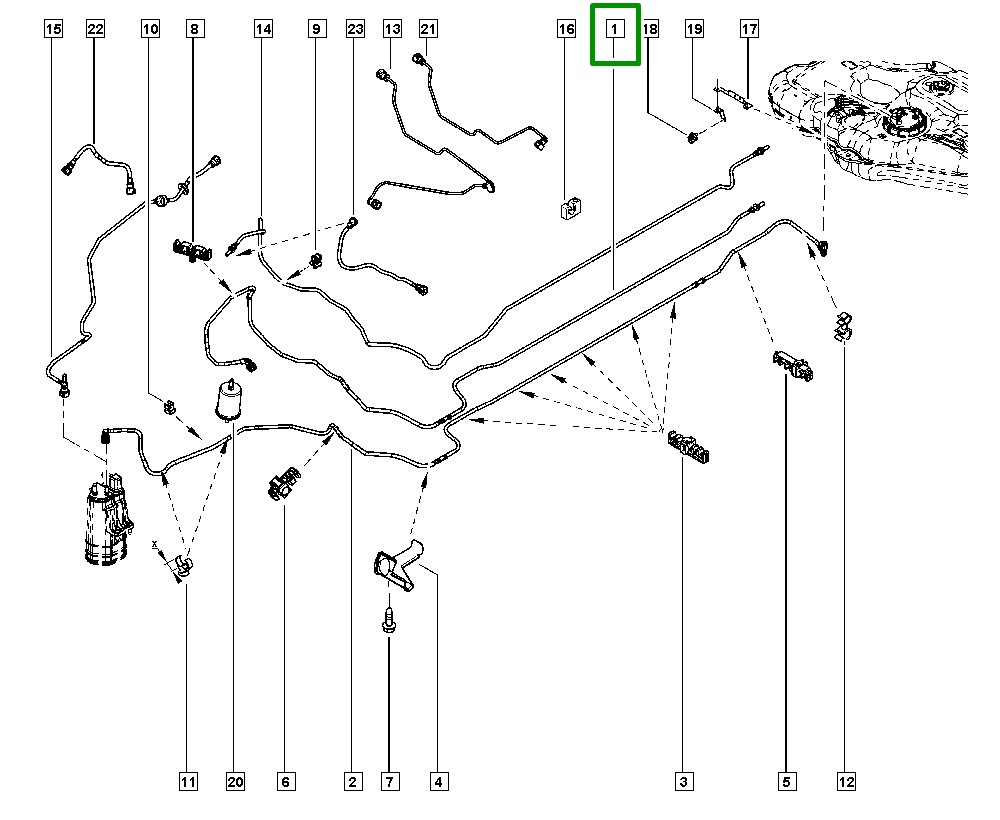 15
22
10
8
14
9
23
13
21
16
1
18
19
17
x
11
20
6
2
7
4
3
5
12