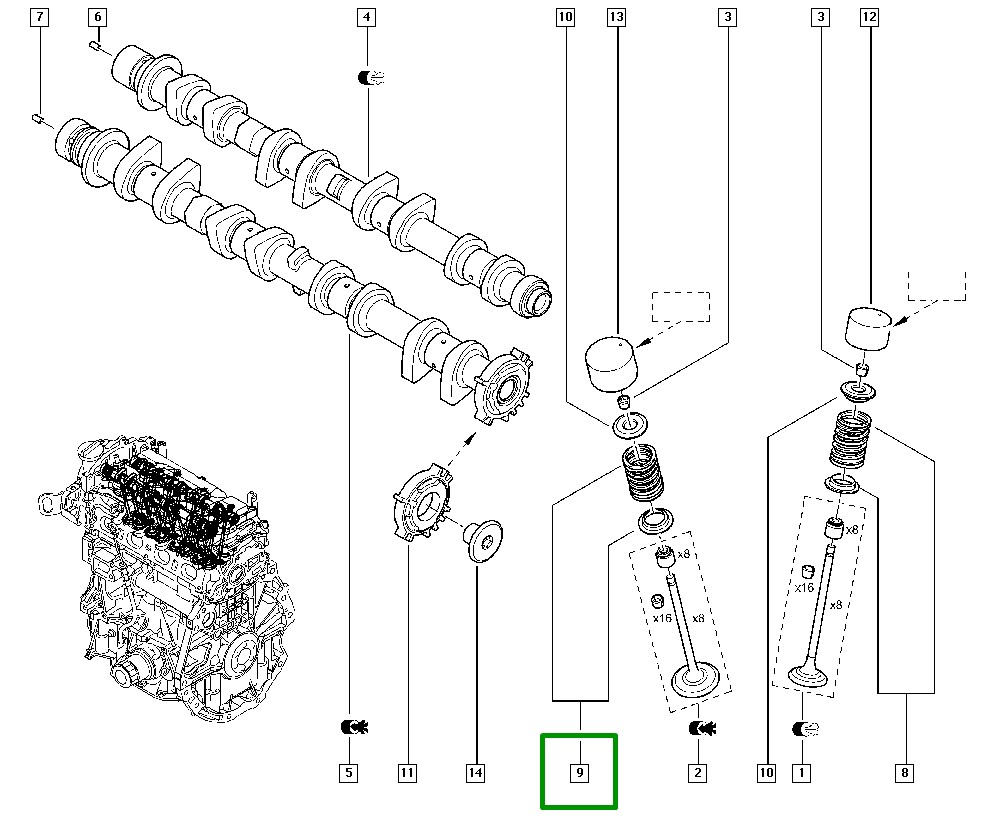 7
6
4
10
13
3
3
12
x8
x16
x8
x8
x16
x8
5
11
14
9
2
10
1
8