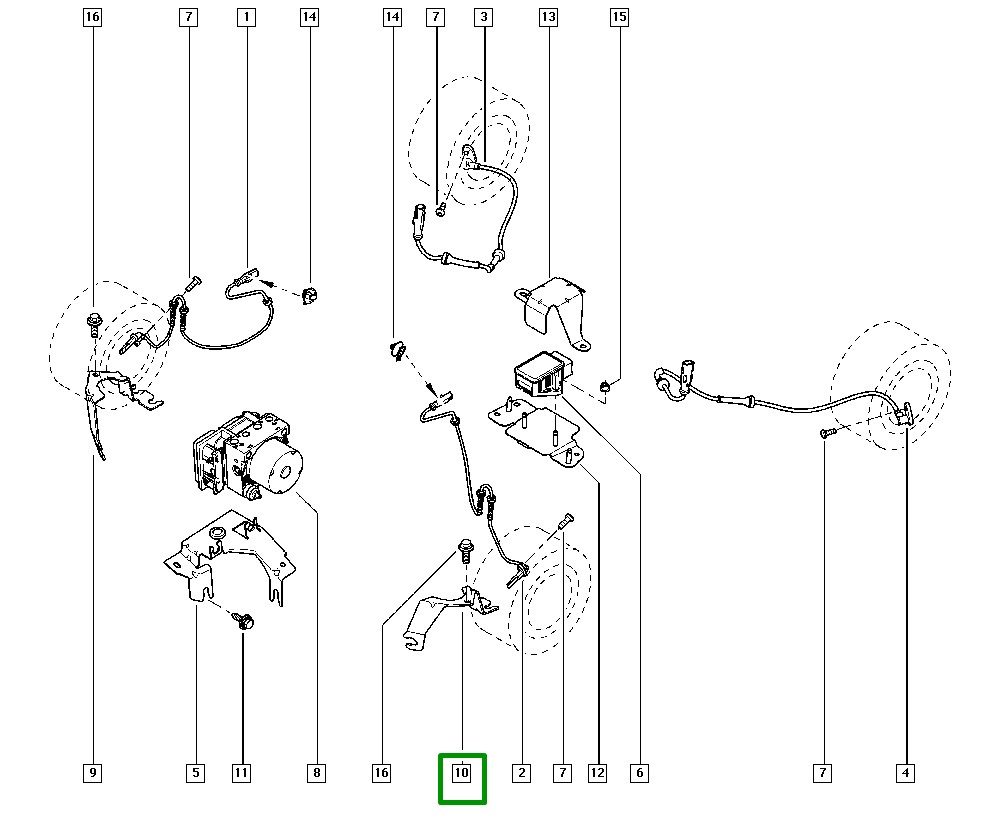 16 7 1 14 14 7 3 13 15

9 5 11 8 16 10 2 7 12 6 7 4